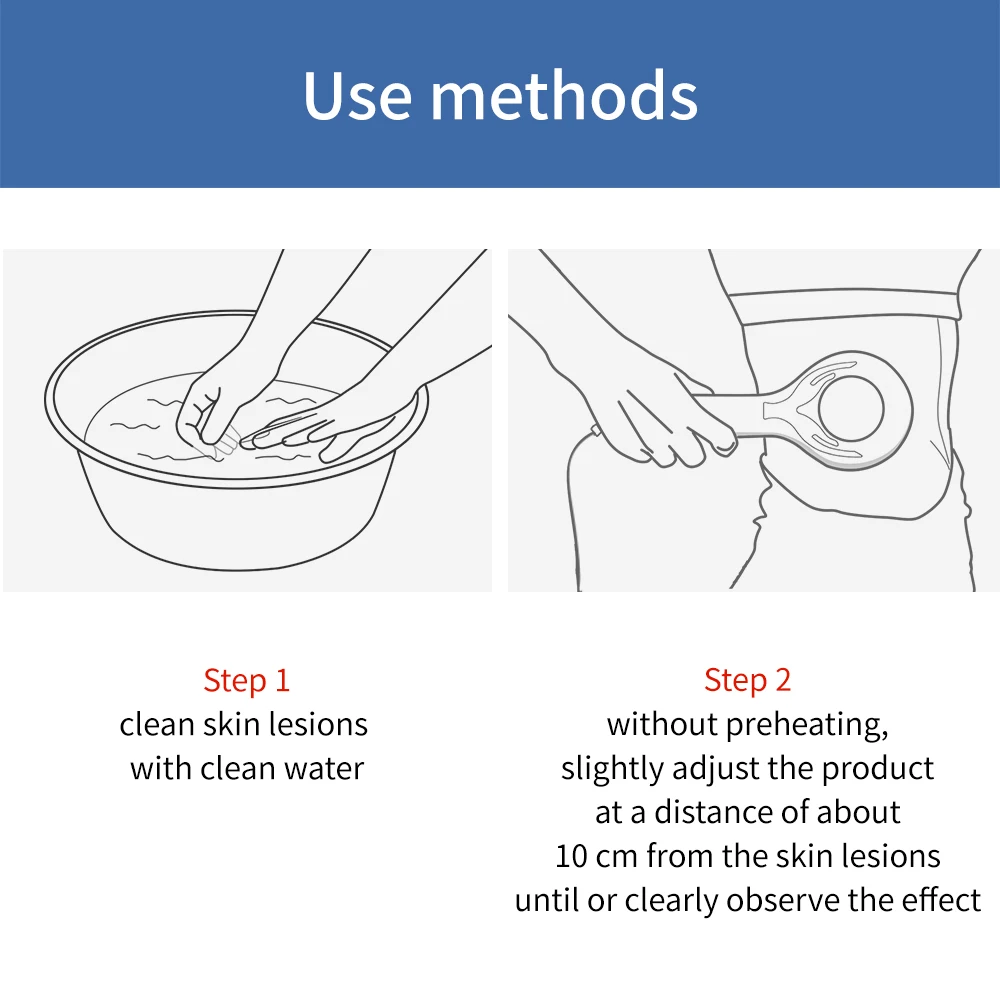 Use methods

Step 1
clean skin lesions with clean water

Step 2
without preheating, slightly adjust the product at a distance of about 10 cm from the skin lesions until or clearly observe the effect