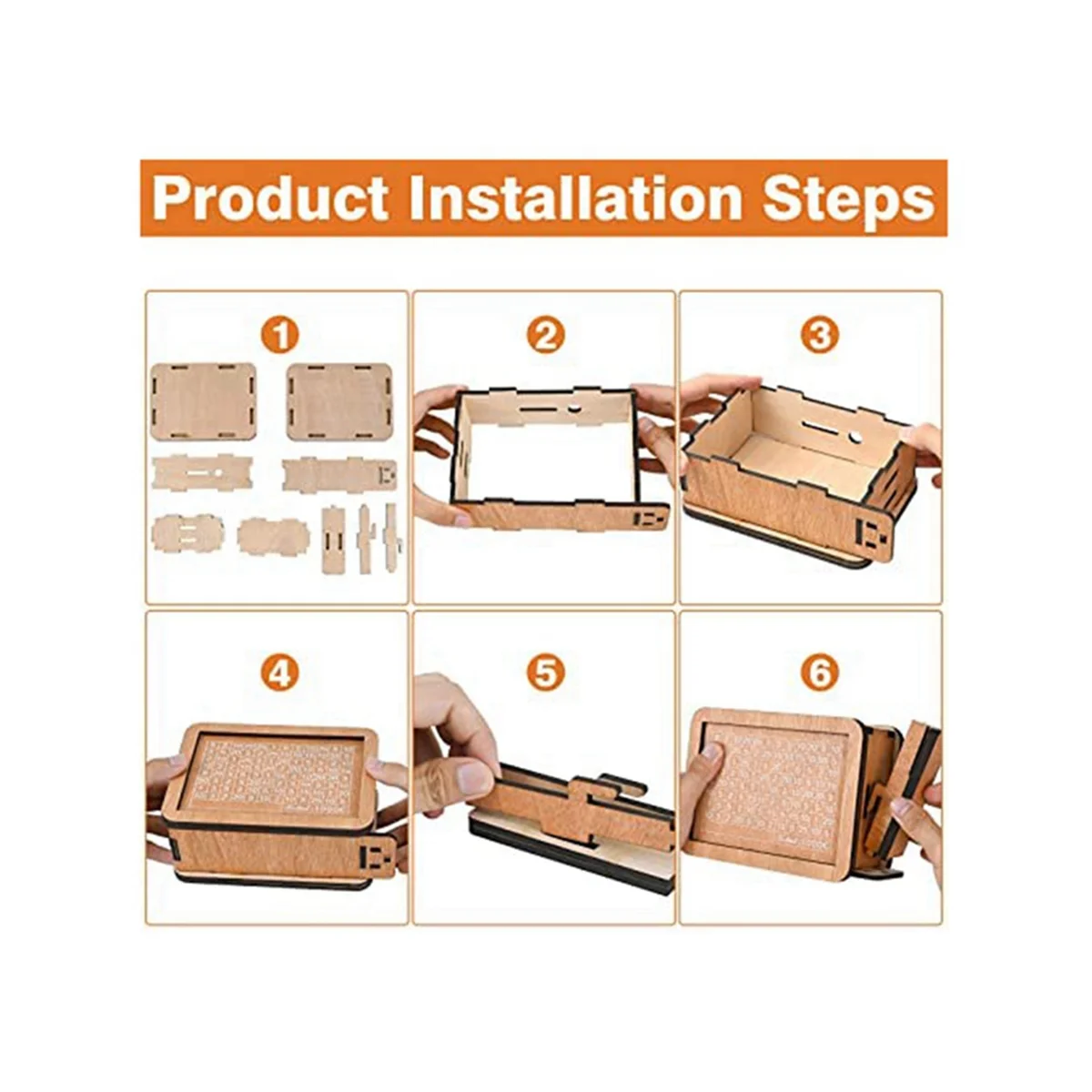 Product Installation Steps

1

2

3

4

5

6