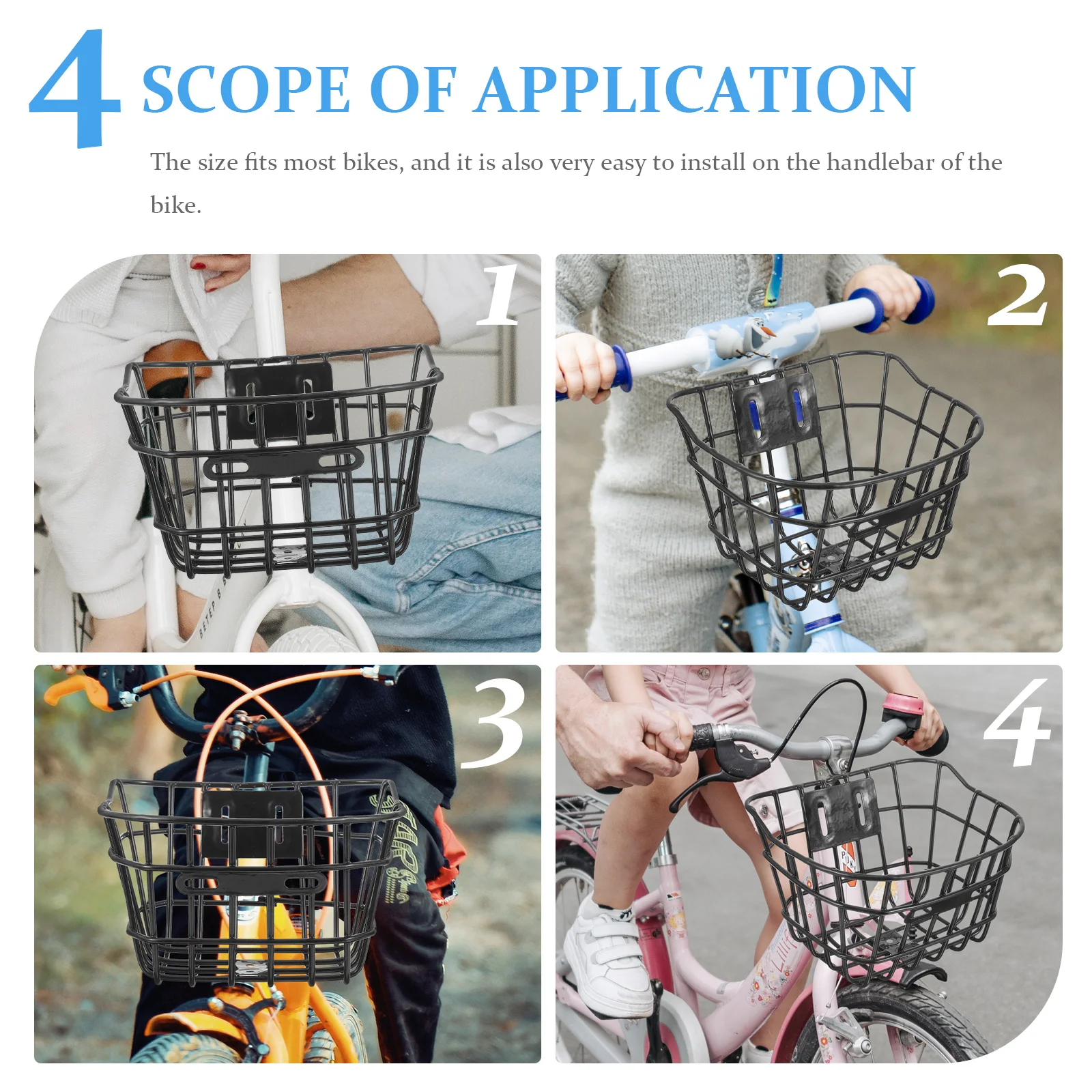 4 SCOPE OF APPLICATION

The size fits most bikes, and it is also very easy to install on the handlebar of the bike.

1

2

3

4