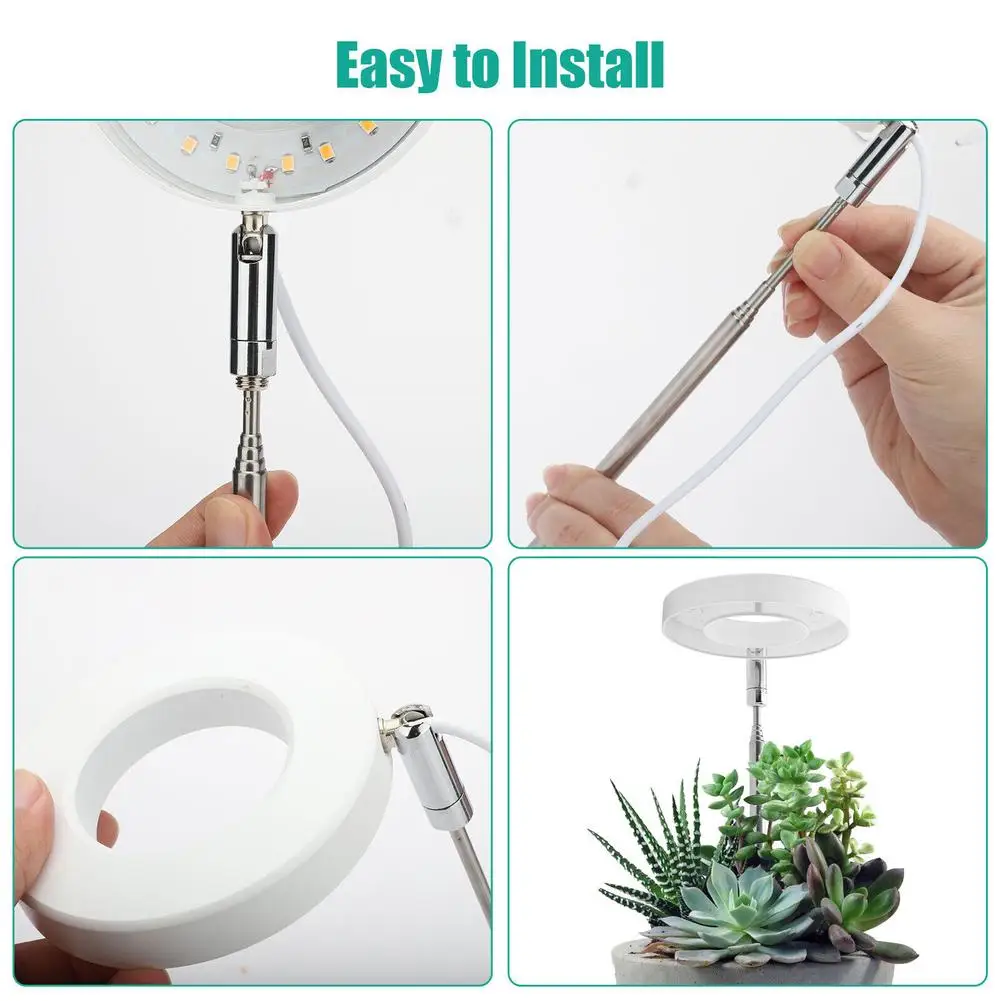 Easy to Install