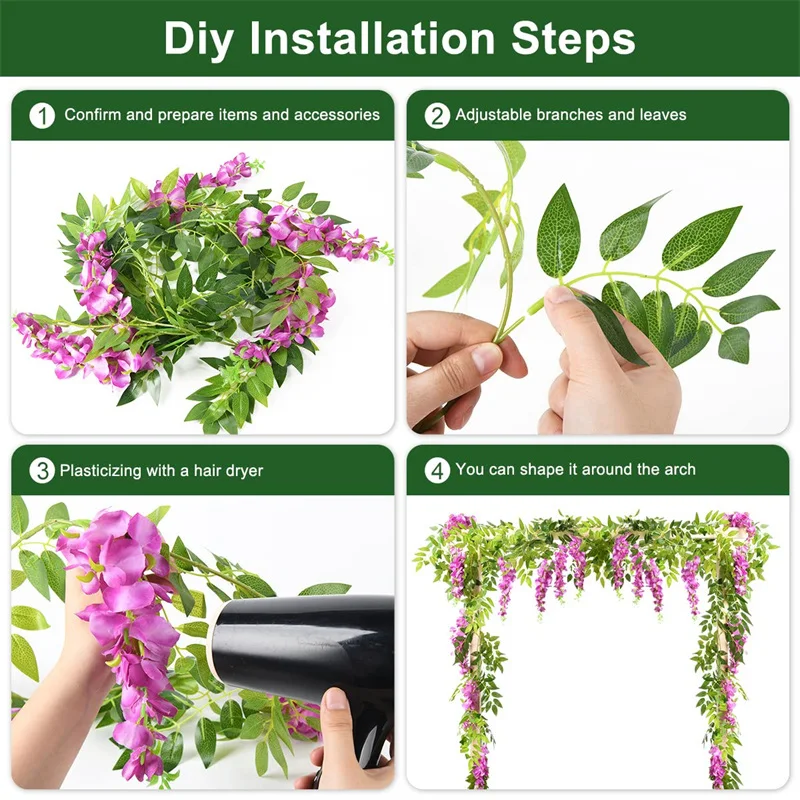 Diy Installation Steps

1 Confirm and prepare items and accessories

2 Adjustable branches and leaves

3 Plasticizing with a hair dryer

4 You can shape it around the arch