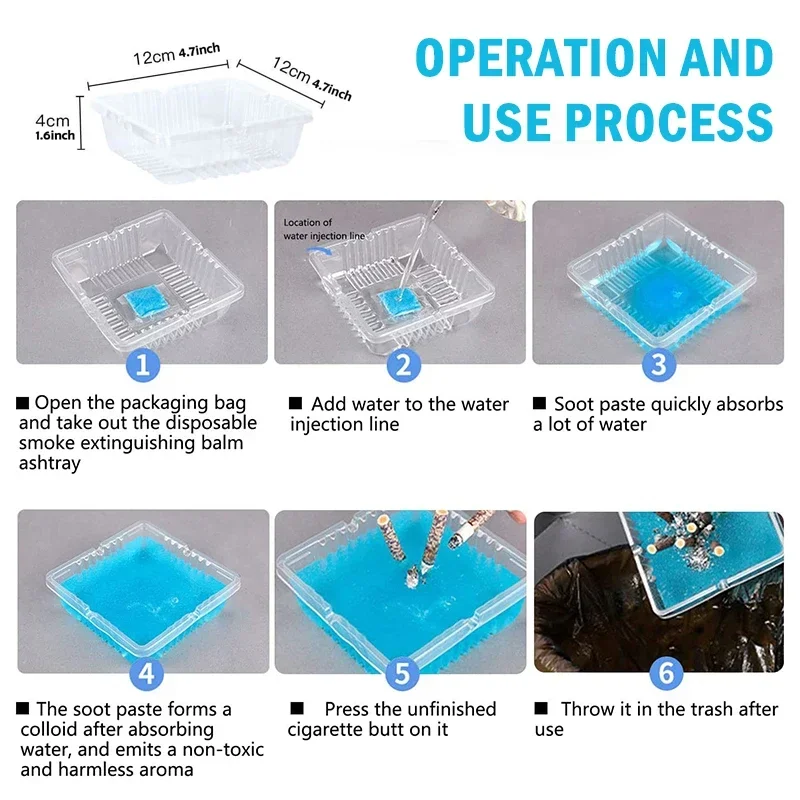 12cm 4.7inch

12cm 4.7inch

4cm 1.6inch

OPERATION AND USE PROCESS

Location of water injection line

1

■ Open the packaging bag and take out the disposable smoke extinguishing balm ashtray

2

■ Add water to the water injection line

3

■ Soot paste quickly absorbs a lot of water

4

■ The soot paste forms a colloid after absorbing water, and emits a non-toxic and harmless aroma

5

■ Press the unfinished cigarette butt on it

6

■ Throw it in the trash after use