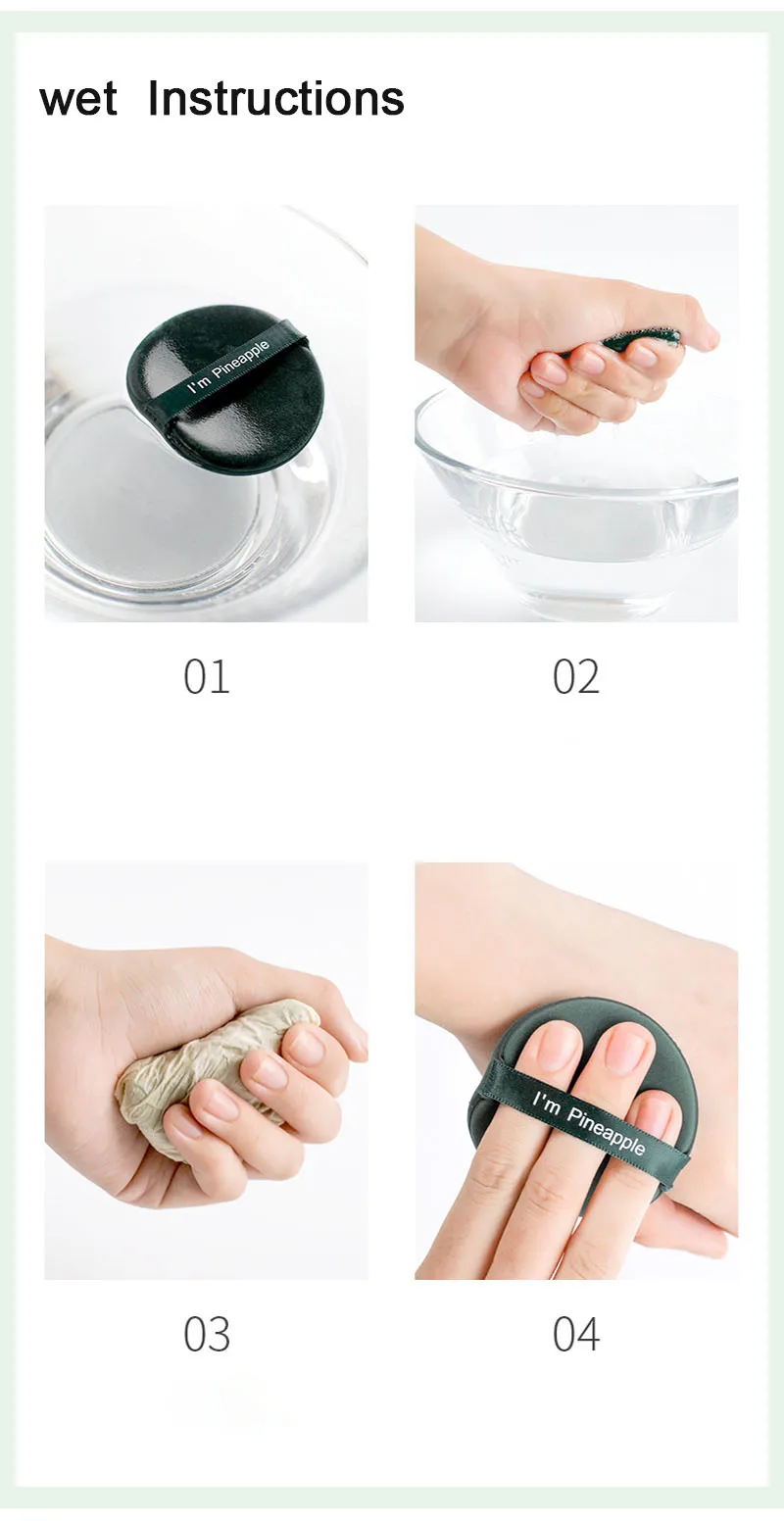 wet Instructions

I'm Pineapple

01

02

03

I'm Pineapple

04