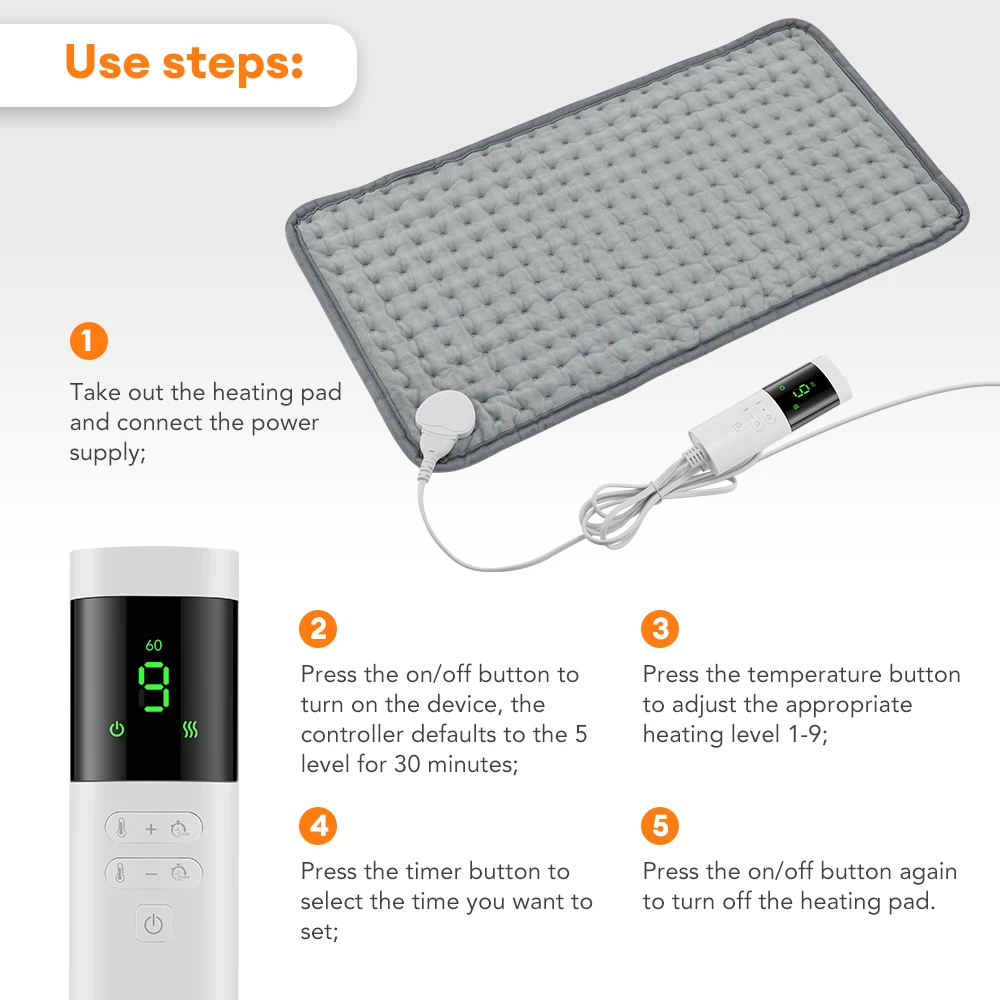 Use steps:

1
Take out the heating pad and connect the power supply;

60
9

+
−

2
Press the on/off button to turn on the device, the controller defaults to the 5 level for 30 minutes;

3
Press the temperature button to adjust the appropriate heating level 1-9;

4
Press the timer button to select the time you want to set;

5
Press the on/off button again to turn off the heating pad.