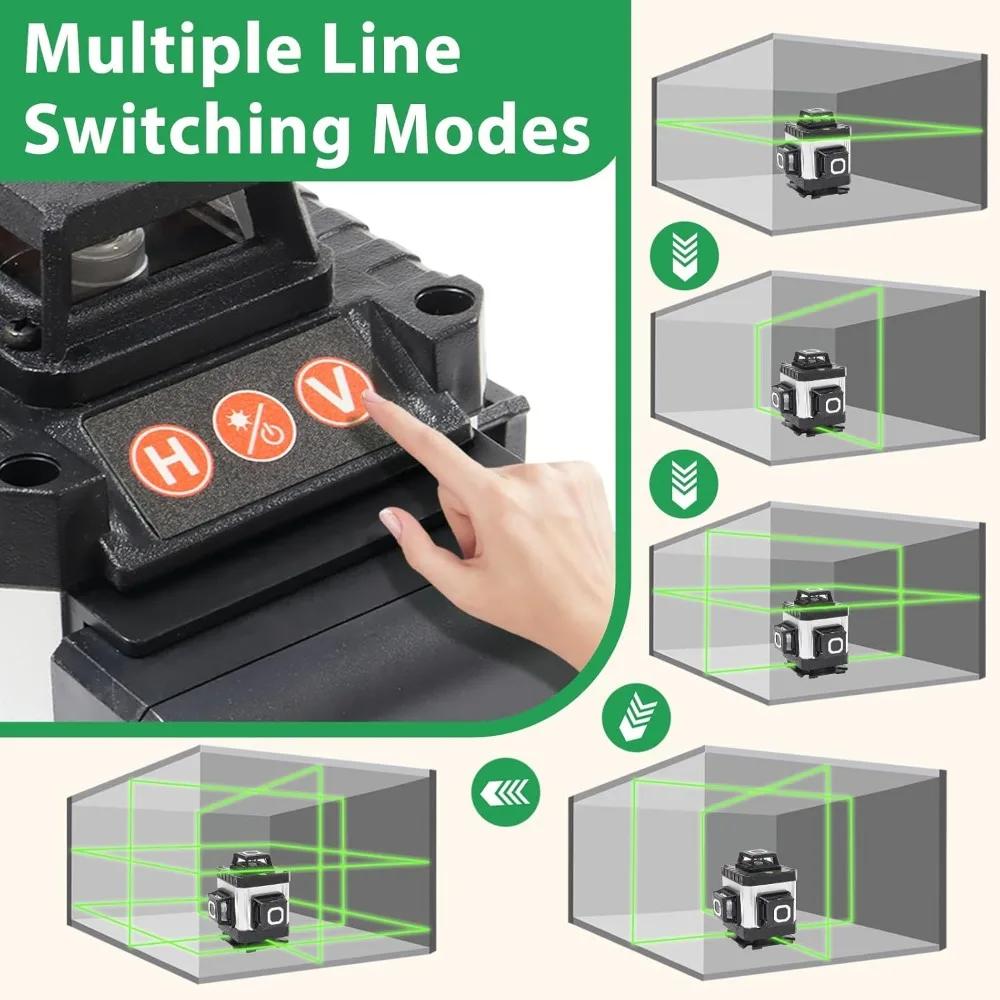 Multiple Line Switching Modes

H

V