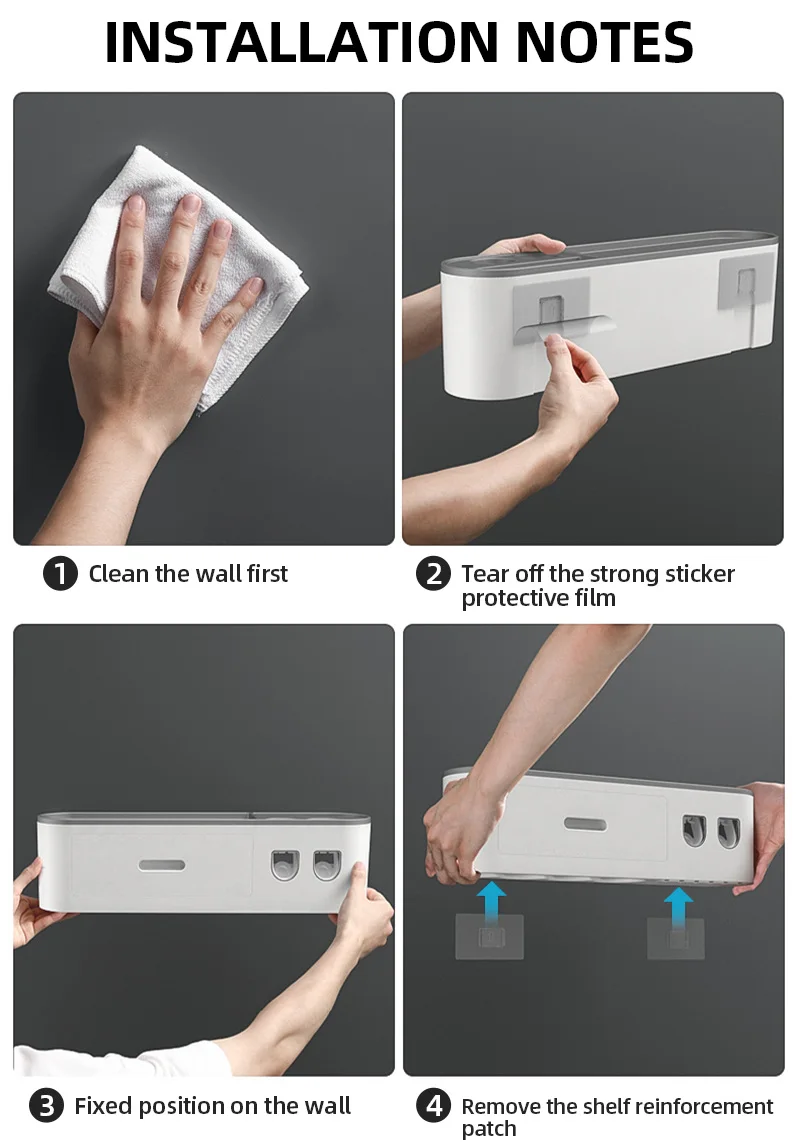 INSTALLATION NOTES

1 Clean the wall first

2 Tear off the strong sticker protective film

3 Fixed position on the wall

4 Remove the shelf reinforcement patch