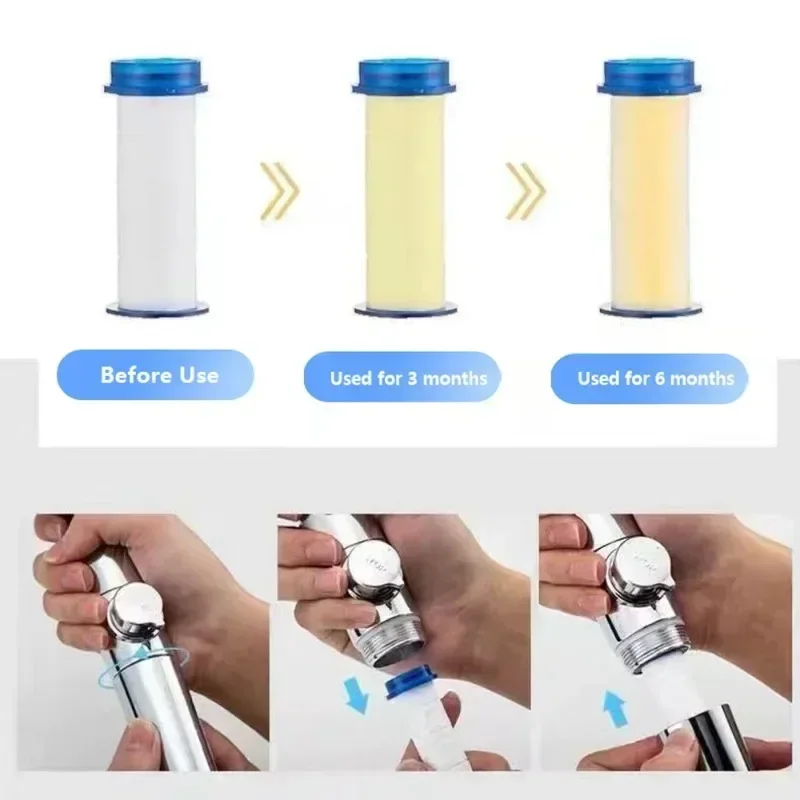 Before Use

Used for 3 months

Used for 6 months