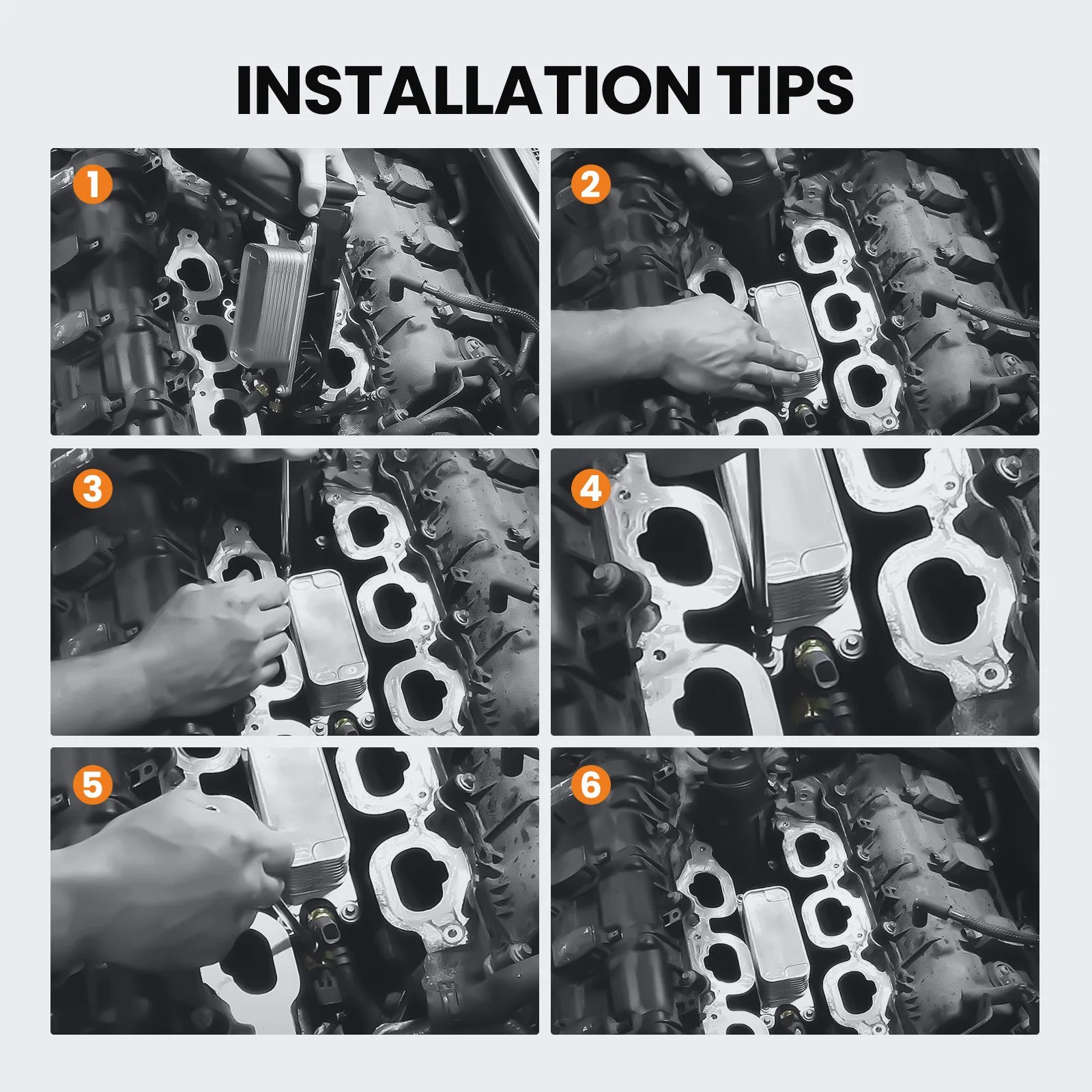 INSTALLATION TIPS

1

2

3

4

5

6