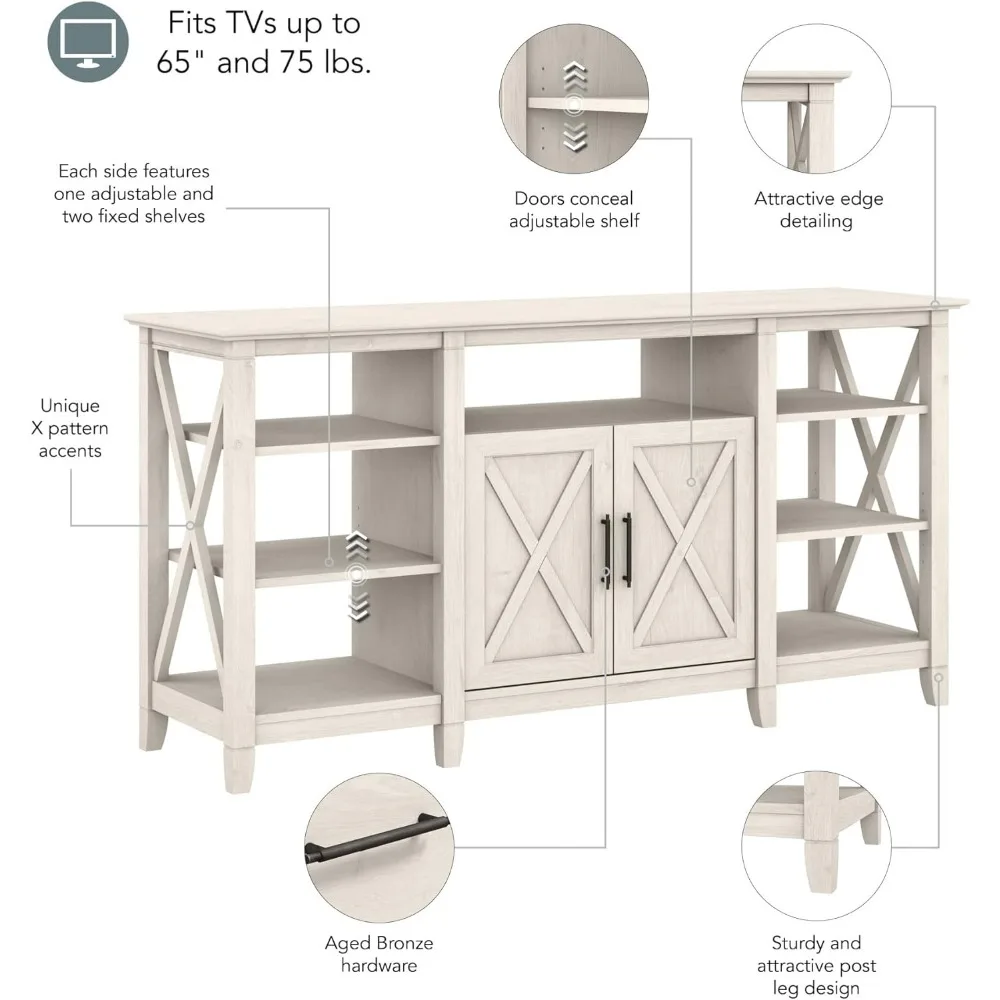 Fits TVs up to 65" and 75 lbs.

Each side features one adjustable and two fixed shelves

Doors conceal adjustable shelf

Attractive edge detailing

Unique X pattern accents

Aged Bronze hardware

Sturdy and attractive post leg design