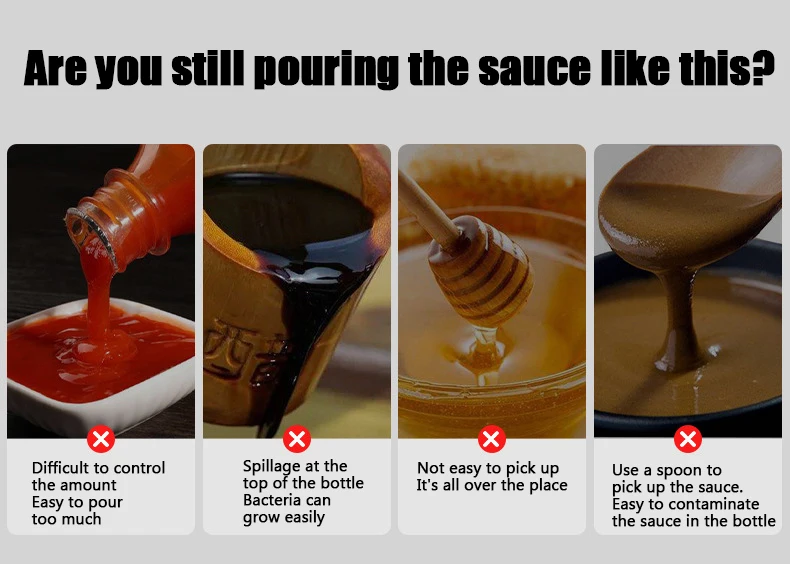 Are you still pouring the sauce like this?

Difficult to control the amount
Easy to pour too much

Spillage at the top of the bottle
Bacteria can grow easily

Not easy to pick up
It's all over the place

Use a spoon to pick up the sauce.
Easy to contaminate the sauce in the bottle