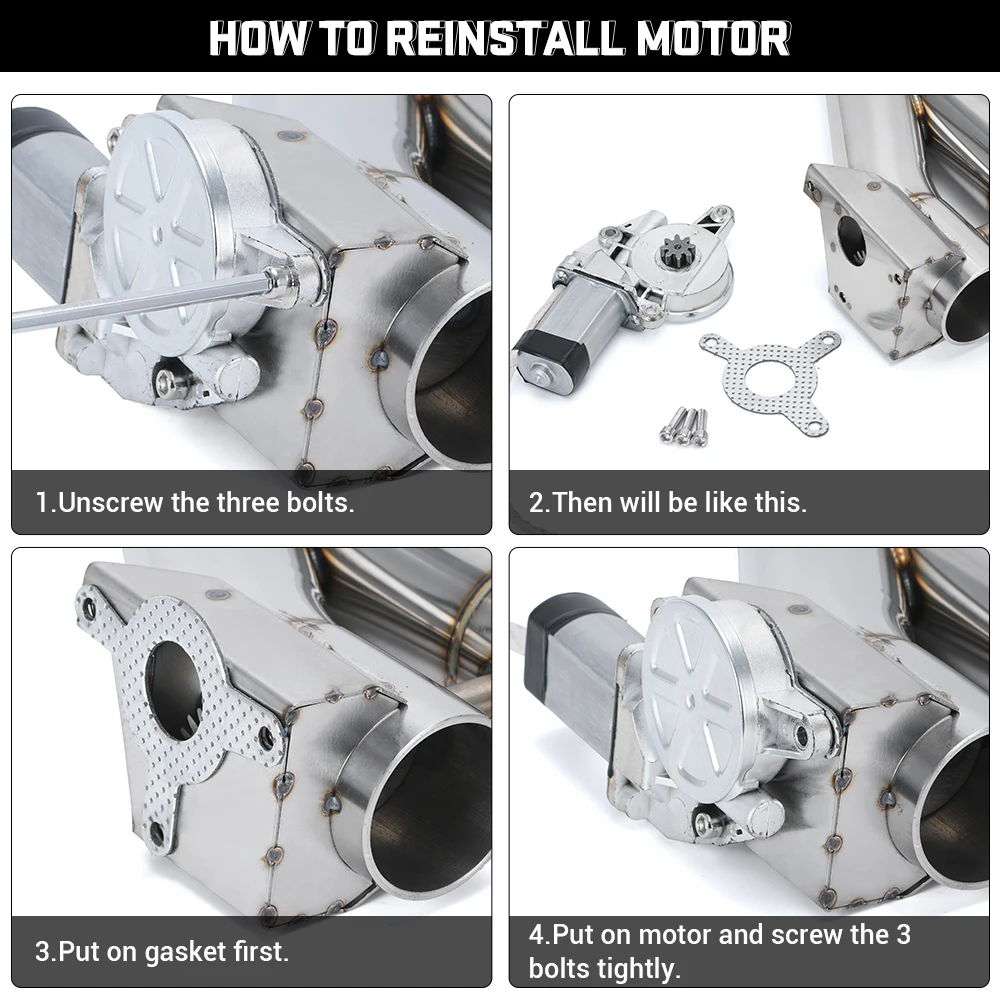 HOW TO REINSTALL MOTOR

1.Unscrew the three bolts.

2.Then will be like this.

3.Put on gasket first.

4.Put on motor and screw the 3 bolts tightly.