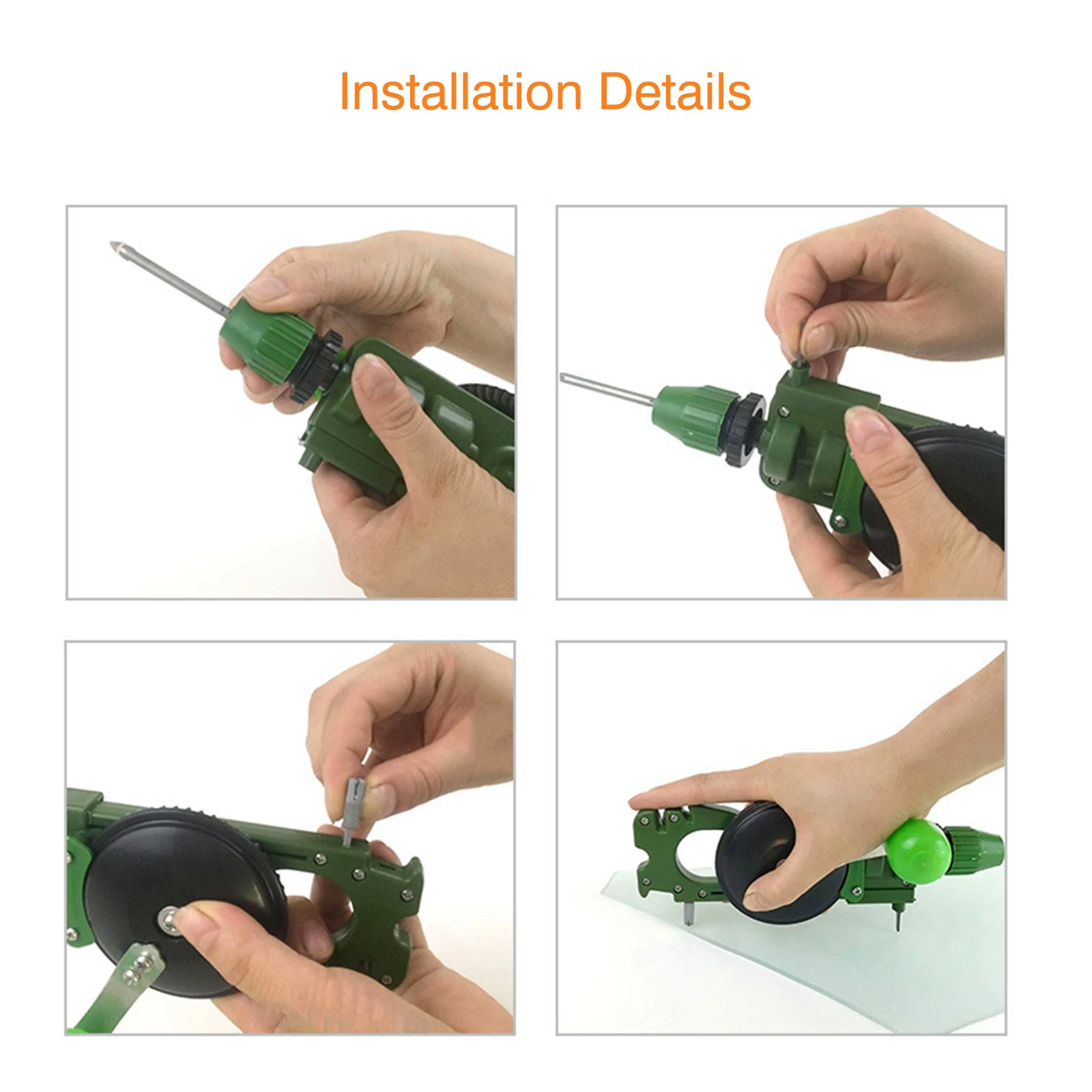 Installation Details