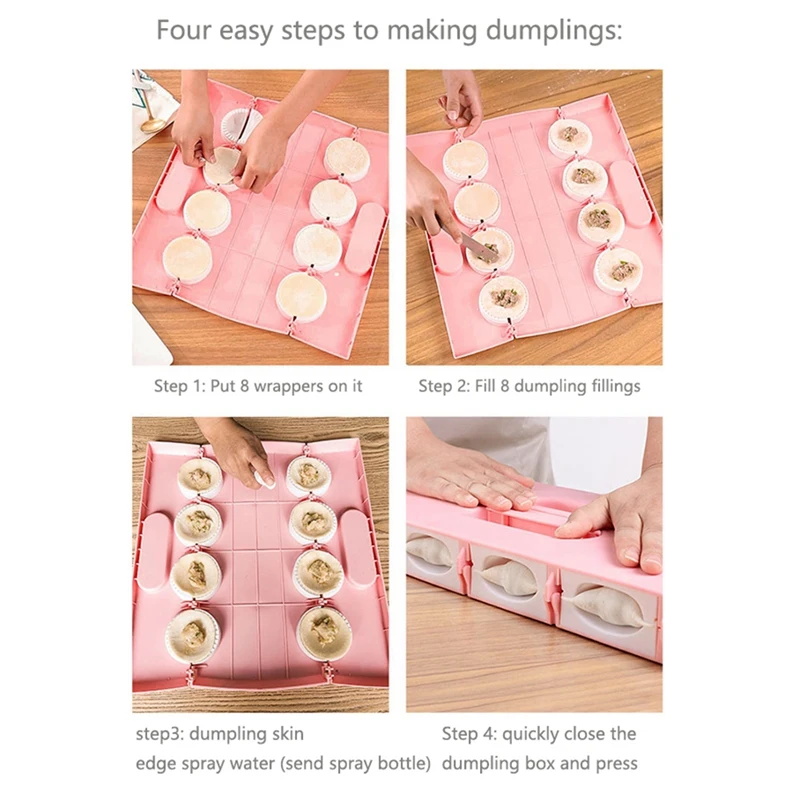 Four easy steps to making dumplings:

Step 1: Put 8 wrappers on it

Step 2: Fill 8 dumpling fillings

step3: dumpling skin edge spray water (send spray bottle)

Step 4: quickly close the dumpling box and press