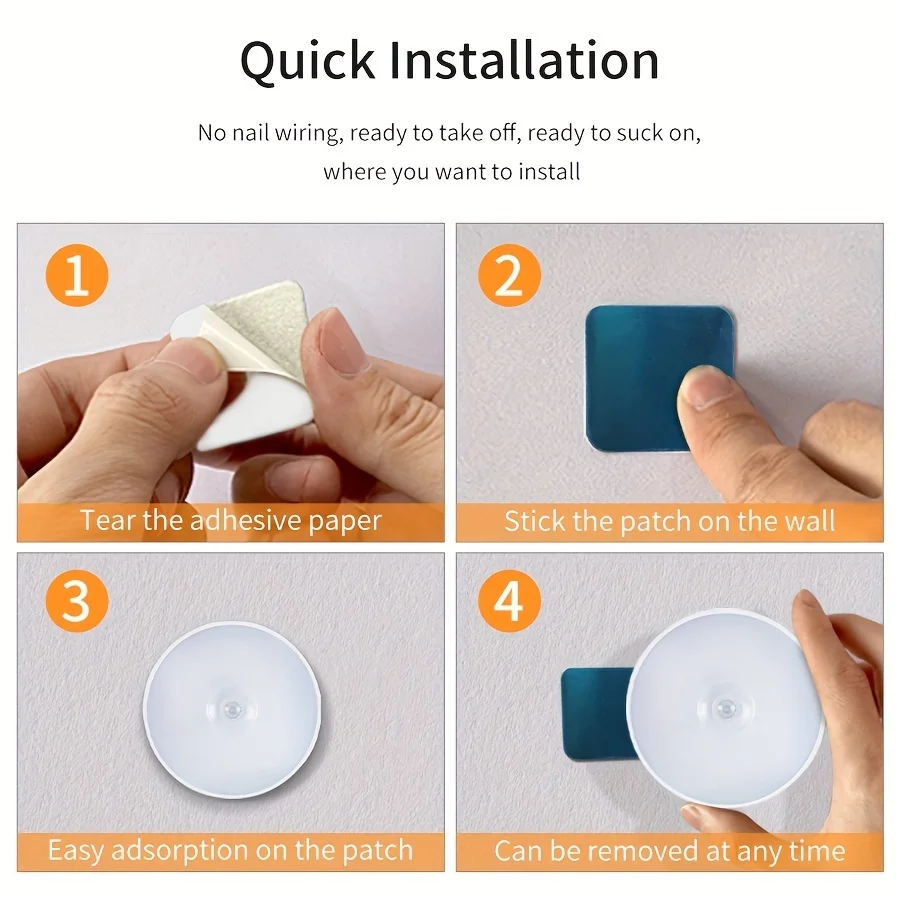 Quick Installation

No nail wiring, ready to take off, ready to suck on, where you want to install

1
Tear the adhesive paper

2
Stick the patch on the wall

3
Easy adsorption on the patch

4
Can be removed at any time