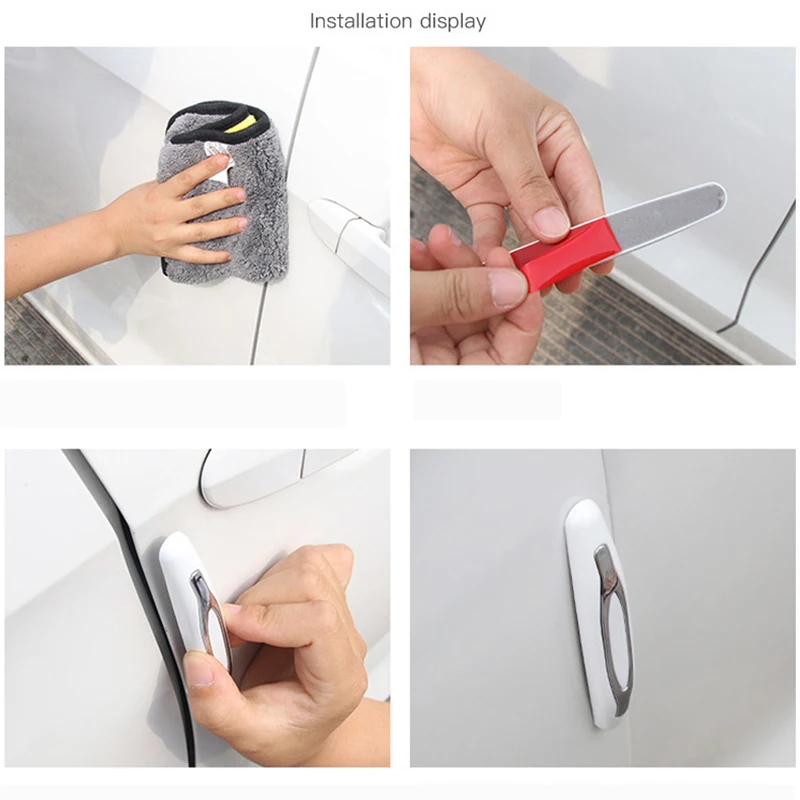 Installation display