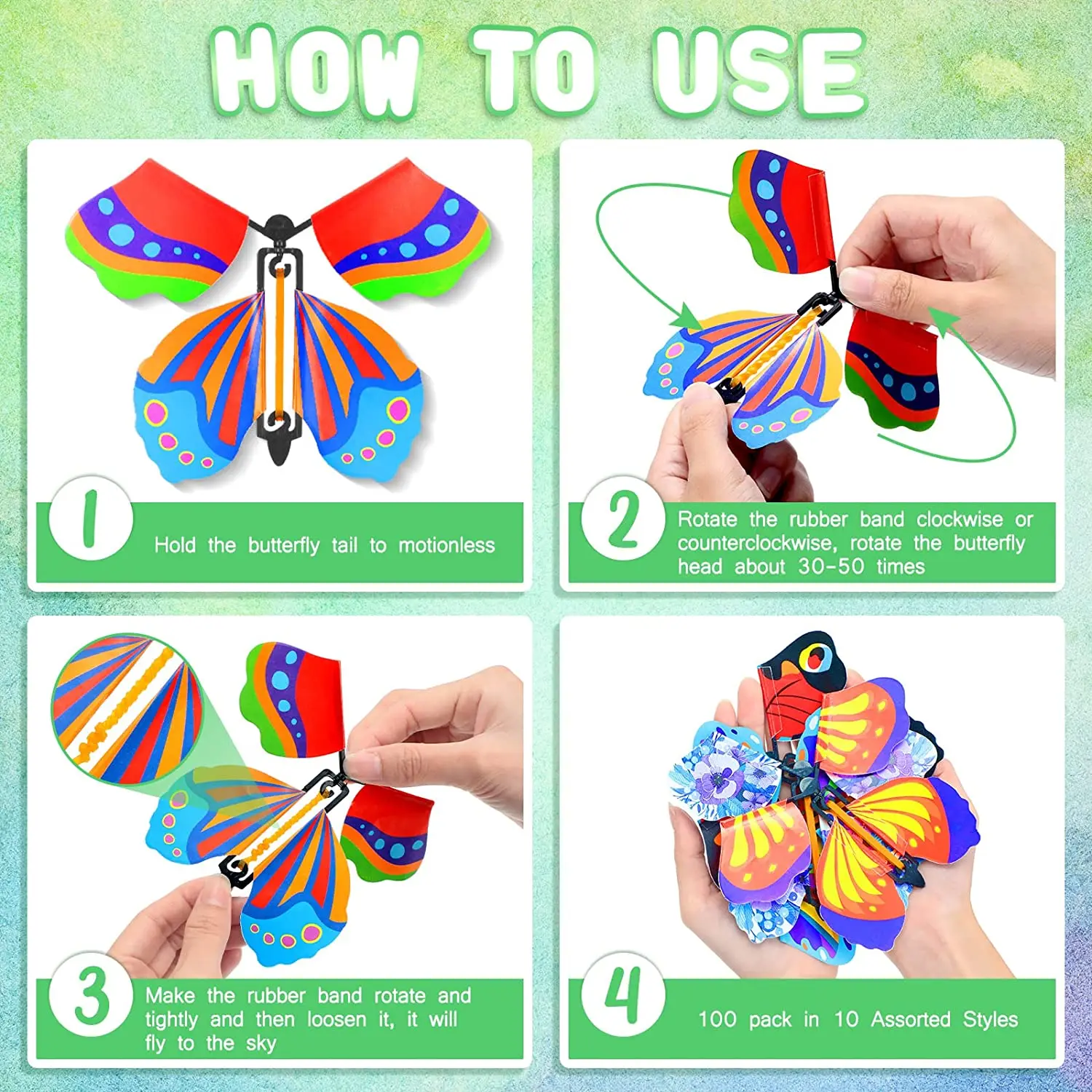 HOW TO USE

1 Hold the butterfly tail to motionless

2 Rotate the rubber band clockwise or counterclockwise, rotate the butterfly head about 30-50 times

3 Make the rubber band rotate and tightly and then loosen it, it will fly to the sky

4 100 pack in 10 Assorted Styles