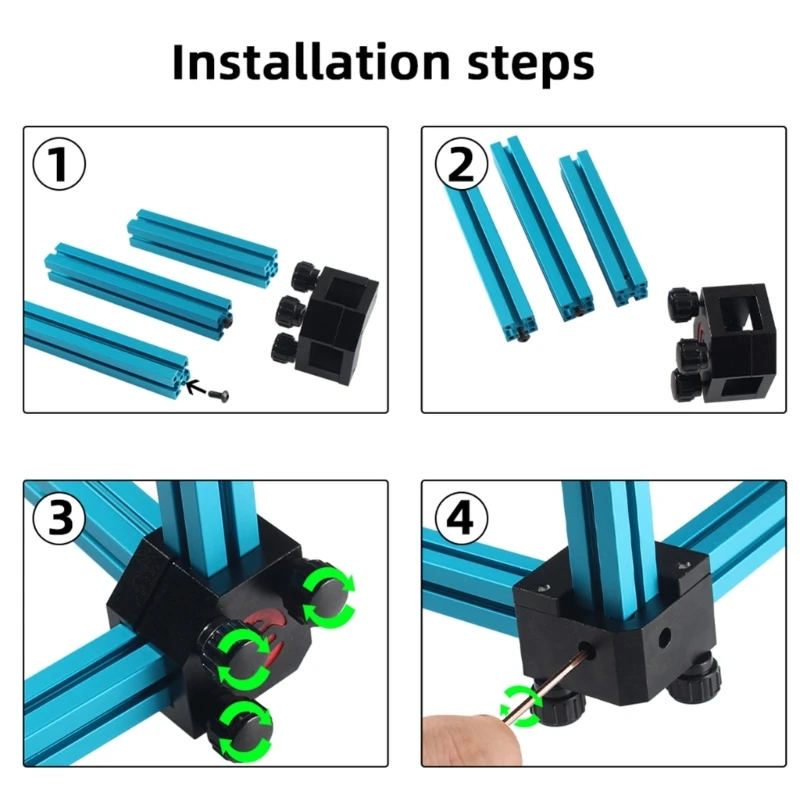 Installation steps

①

②

③

④