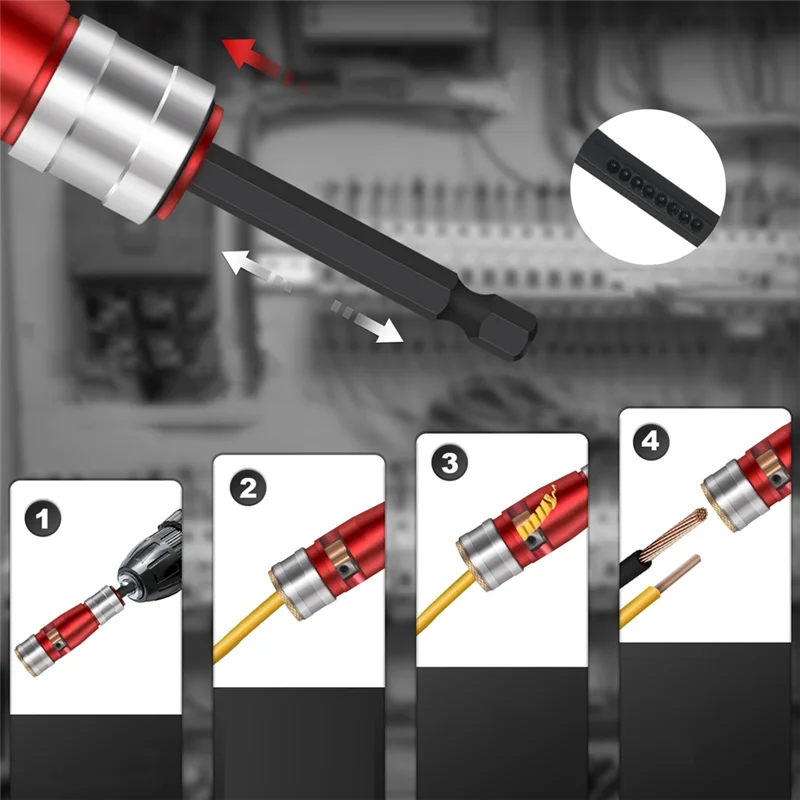 1

2

3

4