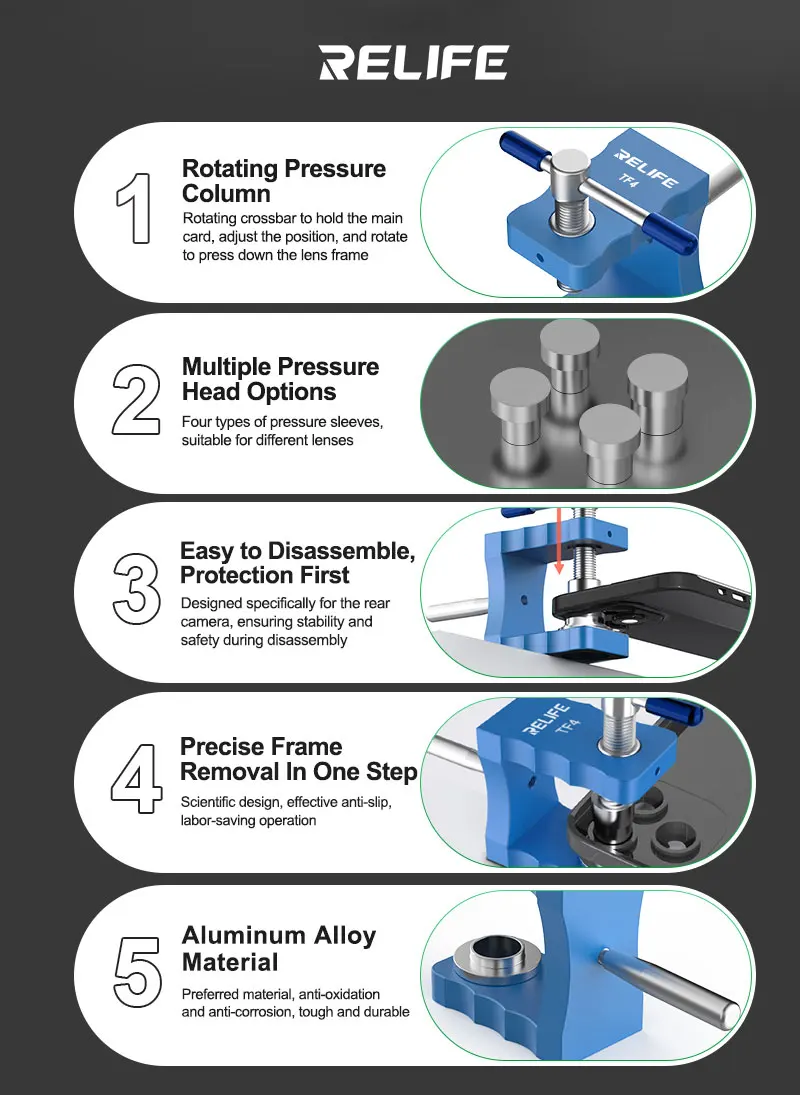 RELIFE

1

Rotating Pressure Column

Rotating crossbar to hold the main card, adjust the position, and rotate to press down the lens frame

RELIFE
TF4

2

Multiple Pressure Head Options

Four types of pressure sleeves, suitable for different lenses

3

Easy to Disassemble, Protection First

Designed specifically for the rear camera, ensuring stability and safety during disassembly

4

Precise Frame Removal In One Step

Scientific design, effective anti-slip, labor-saving operation

RELIFE
TF4

5

Aluminum Alloy Material

Preferred material, anti-oxidation and anti-corrosion, tough and durable