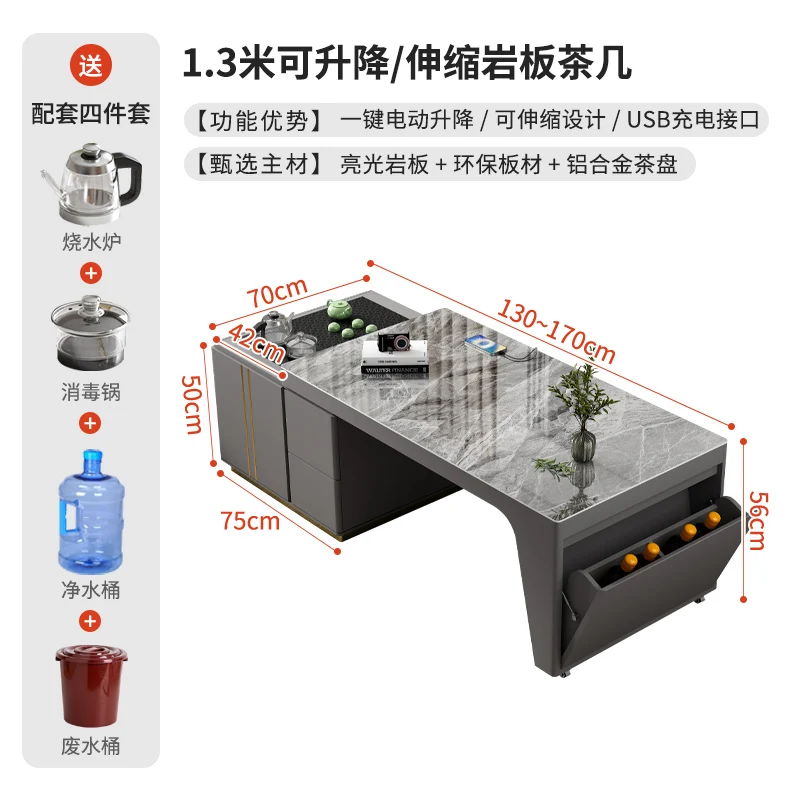 送
配套四件套
烧水炉
+
消毒锅
+
净水桶
+
废水桶

1.3米可升降/伸缩岩板茶几
【功能优势】 一键电动升降 / 可伸缩设计 / USB充电接口
【甄选主材】 亮光岩板 + 环保板材 + 铝合金茶盘

70cm
42cm
130~170cm
50cm
75cm
56cm
WALTER FINANCE