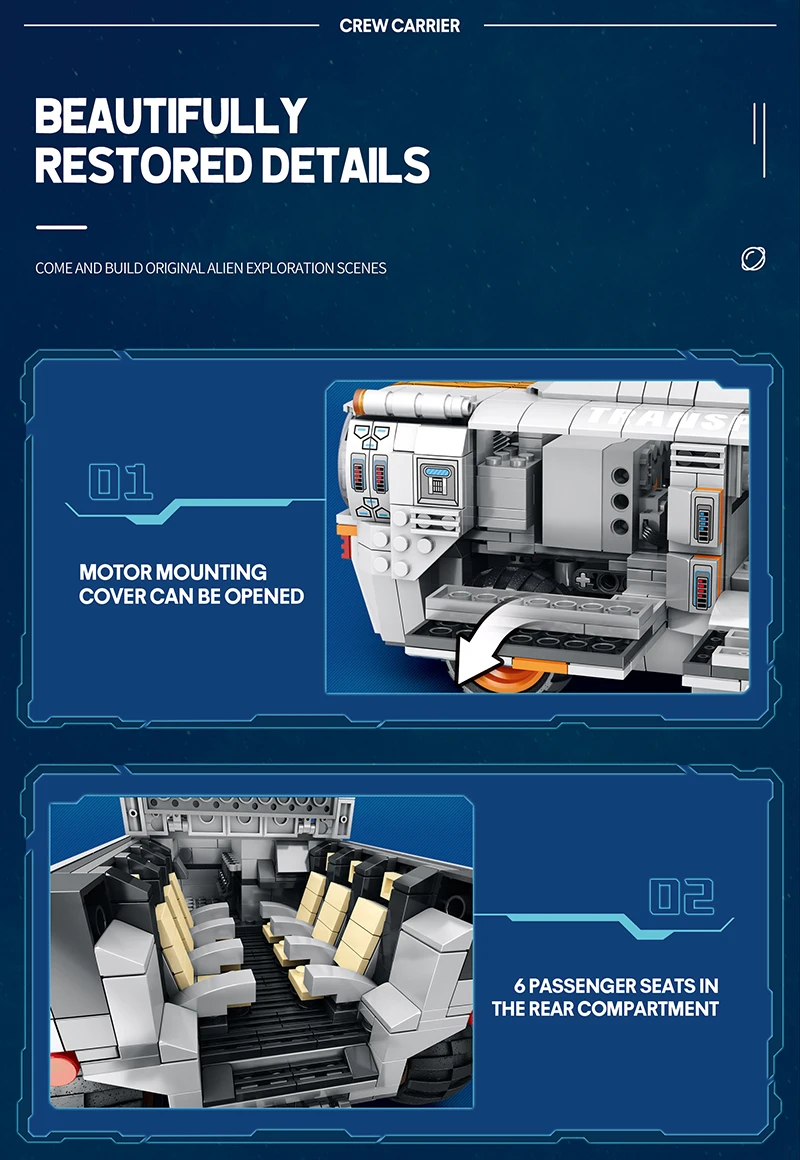 CREW CARRIER

BEAUTIFULLY RESTORED DETAILS

COME AND BUILD ORIGINAL ALIEN EXPLORATION SCENES

01

MOTOR MOUNTING COVER CAN BE OPENED

TRANS

02

6 PASSENGER SEATS IN THE REAR COMPARTMENT