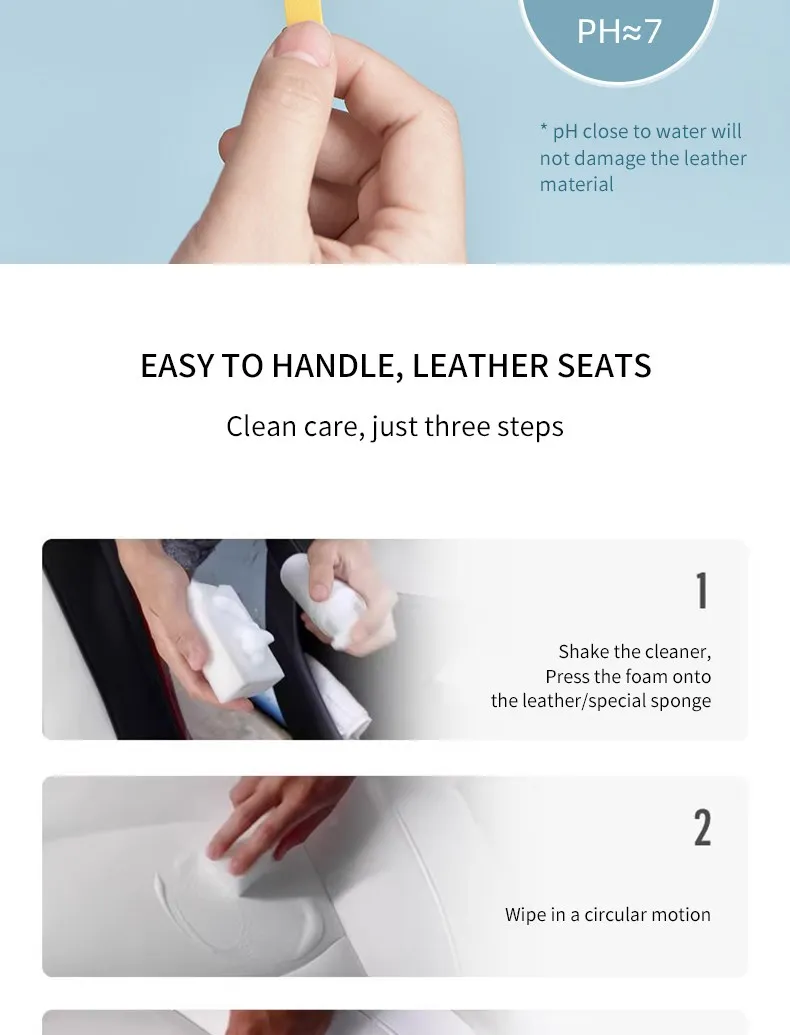 PH≈7

* pH close to water will not damage the leather material

EASY TO HANDLE, LEATHER SEATS

Clean care, just three steps

1

Shake the cleaner,
Press the foam onto
the leather/special sponge

2

Wipe in a circular motion