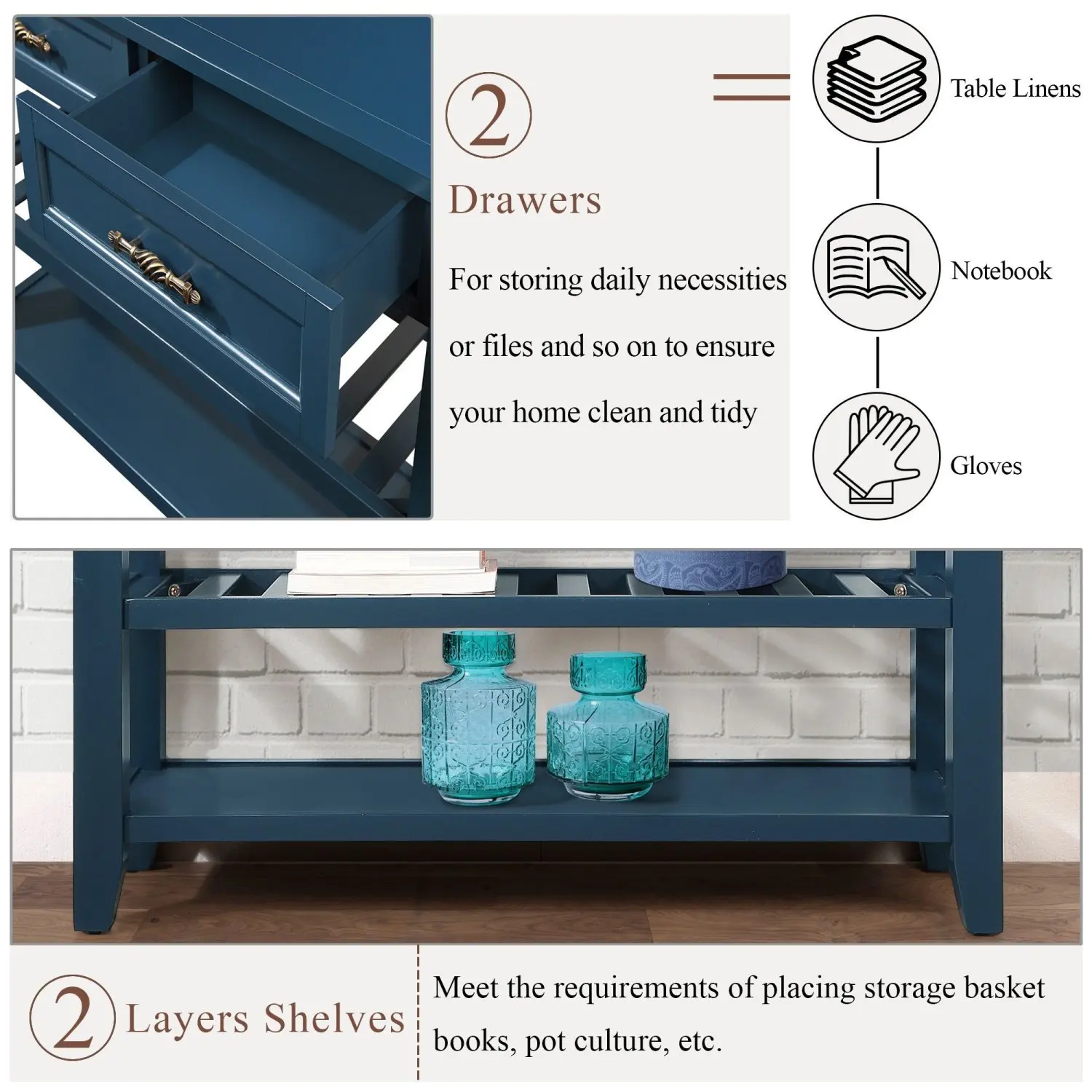 2

Drawers

For storing daily necessities or files and so on to ensure your home clean and tidy

Table Linens

Notebook

Gloves

2 Layers Shelves

Meet the requirements of placing storage basket books, pot culture, etc.