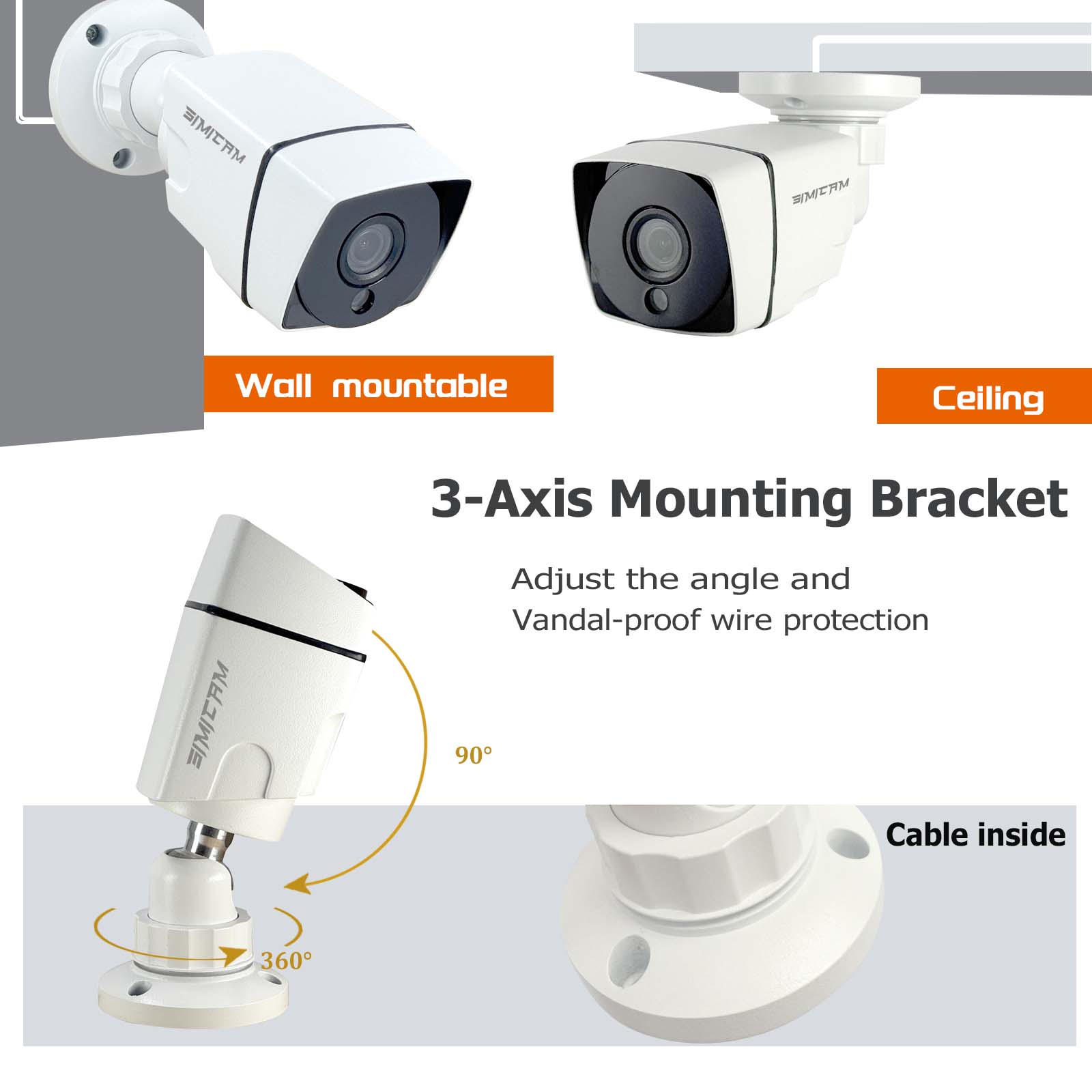 SIMICAM

SIMICAM

Wall mountable

Ceiling

3-Axis Mounting Bracket

Adjust the angle and
Vandal-proof wire protection

SIMICAM

90°

360°

Cable inside