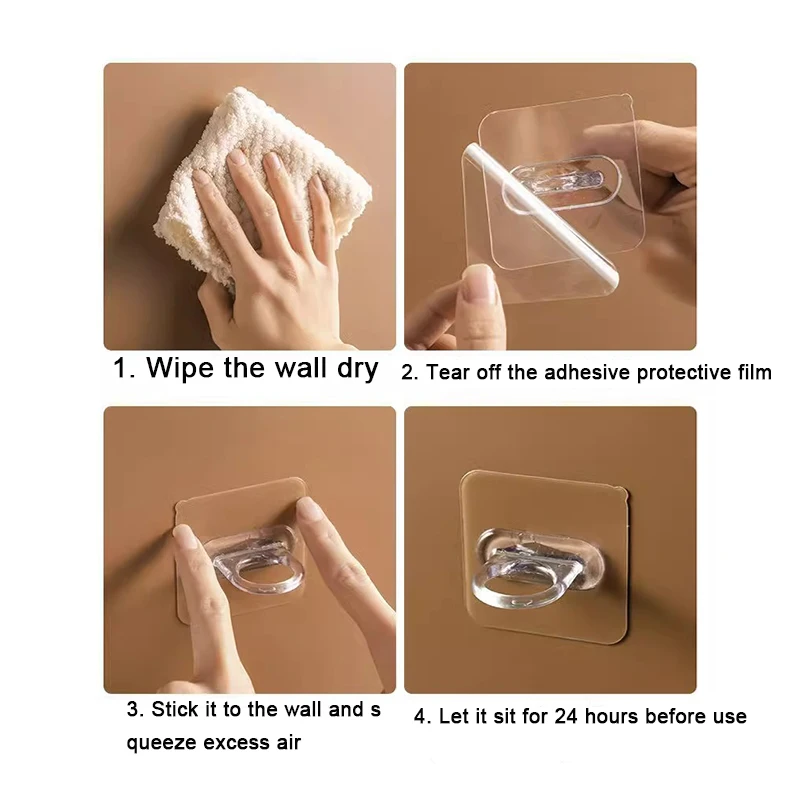 1. Wipe the wall dry

2. Tear off the adhesive protective film

3. Stick it to the wall and s queeze excess air

4. Let it sit for 24 hours before use