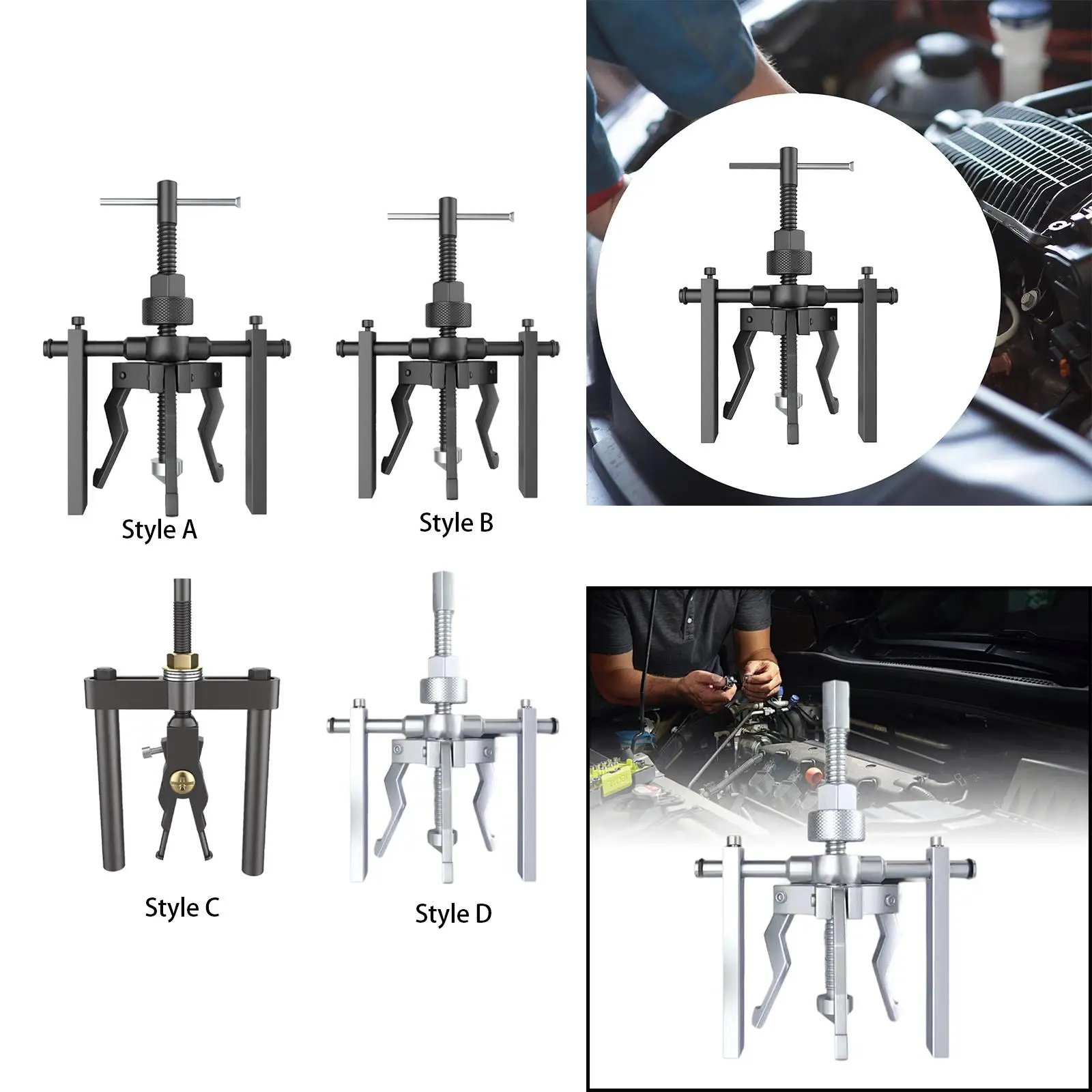 Style A

Style B

Style C

Style D