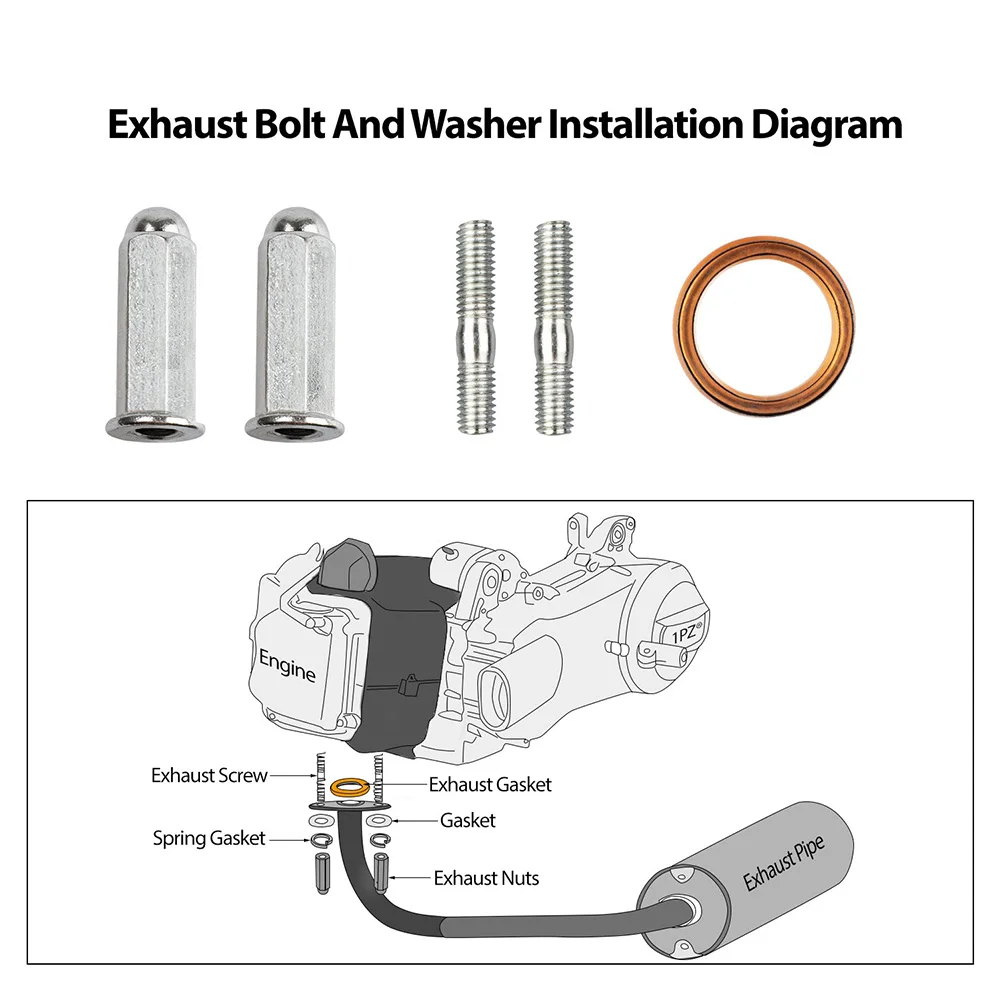 Exhaust Bolt And Washer Installation Diagram

Engine

1PZ®

Exhaust Screw

Exhaust Gasket

Gasket

Spring Gasket

Exhaust Nuts

Exhaust Pipe