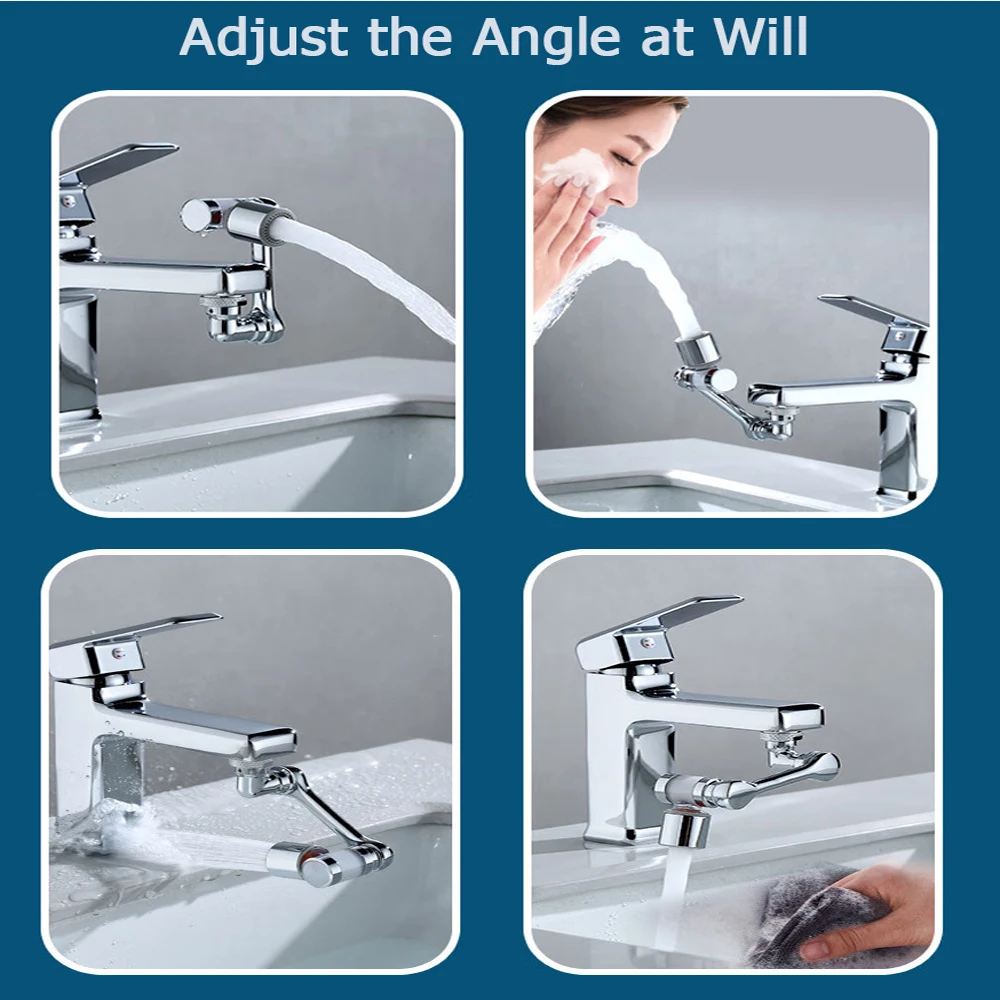 Adjust the Angle at Will