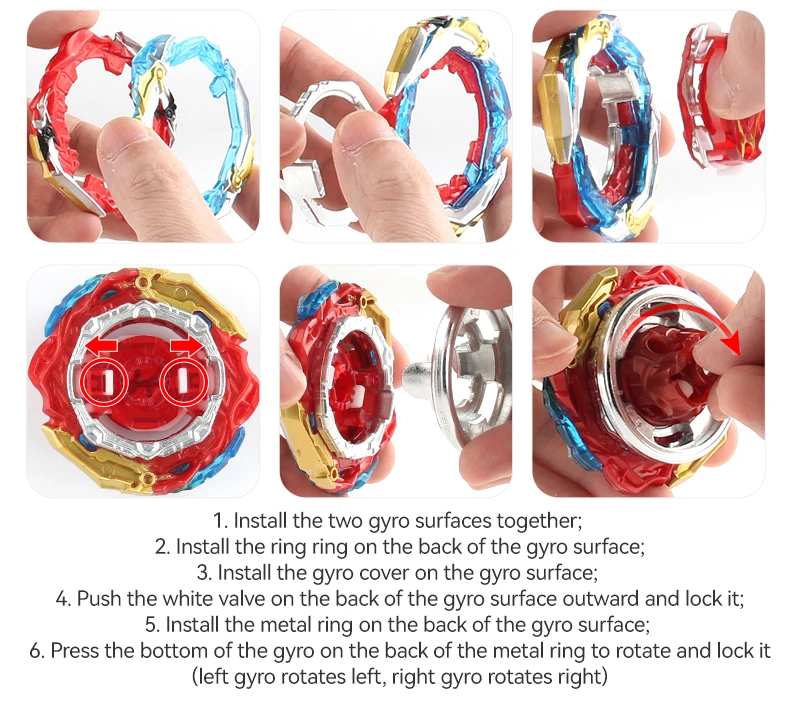 1. Install the two gyro surfaces together;
2. Install the ring ring on the back of the gyro surface;
3. Install the gyro cover on the gyro surface;
4. Push the white valve on the back of the gyro surface outward and lock it;
5. Install the metal ring on the back of the gyro surface;
6. Press the bottom of the gyro on the back of the metal ring to rotate and lock it (left gyro rotates left, right gyro rotates right)