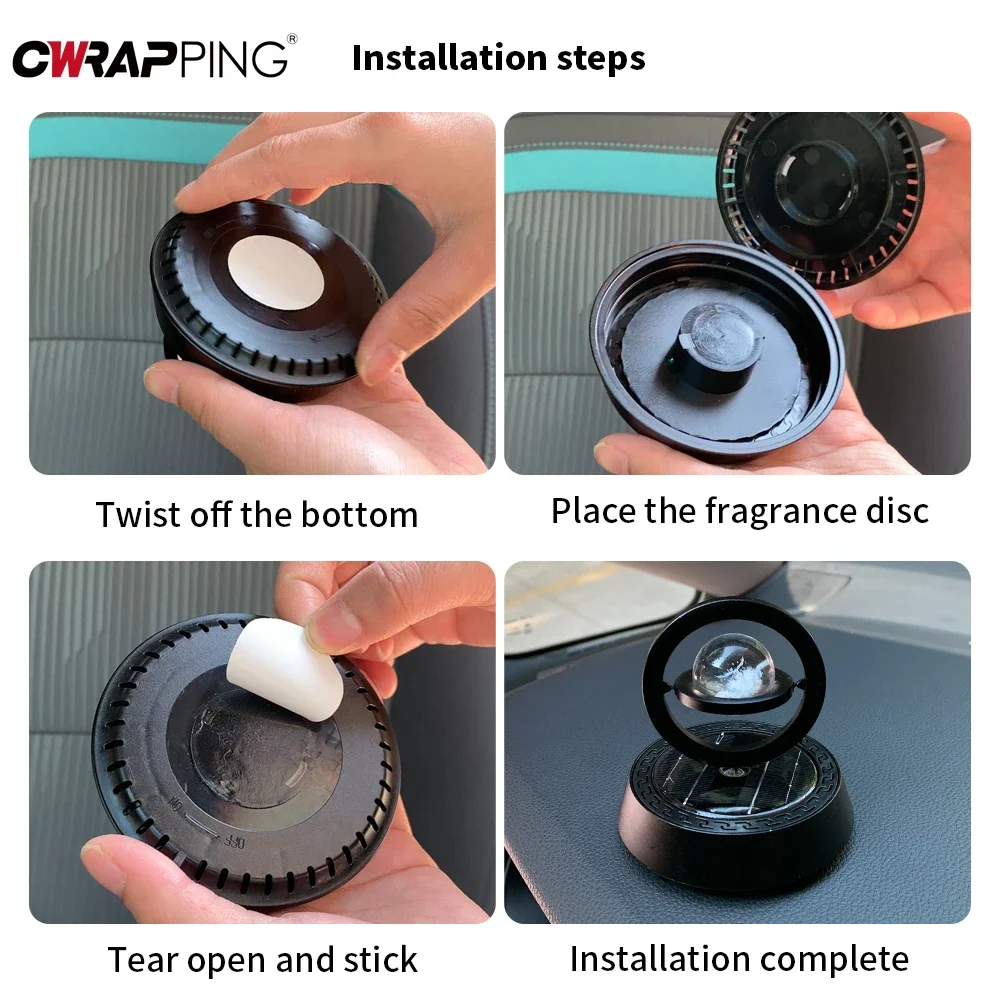 CWRAPPING®

Installation steps

Twist off the bottom

Place the fragrance disc

ON
OFF

Tear open and stick

Installation complete