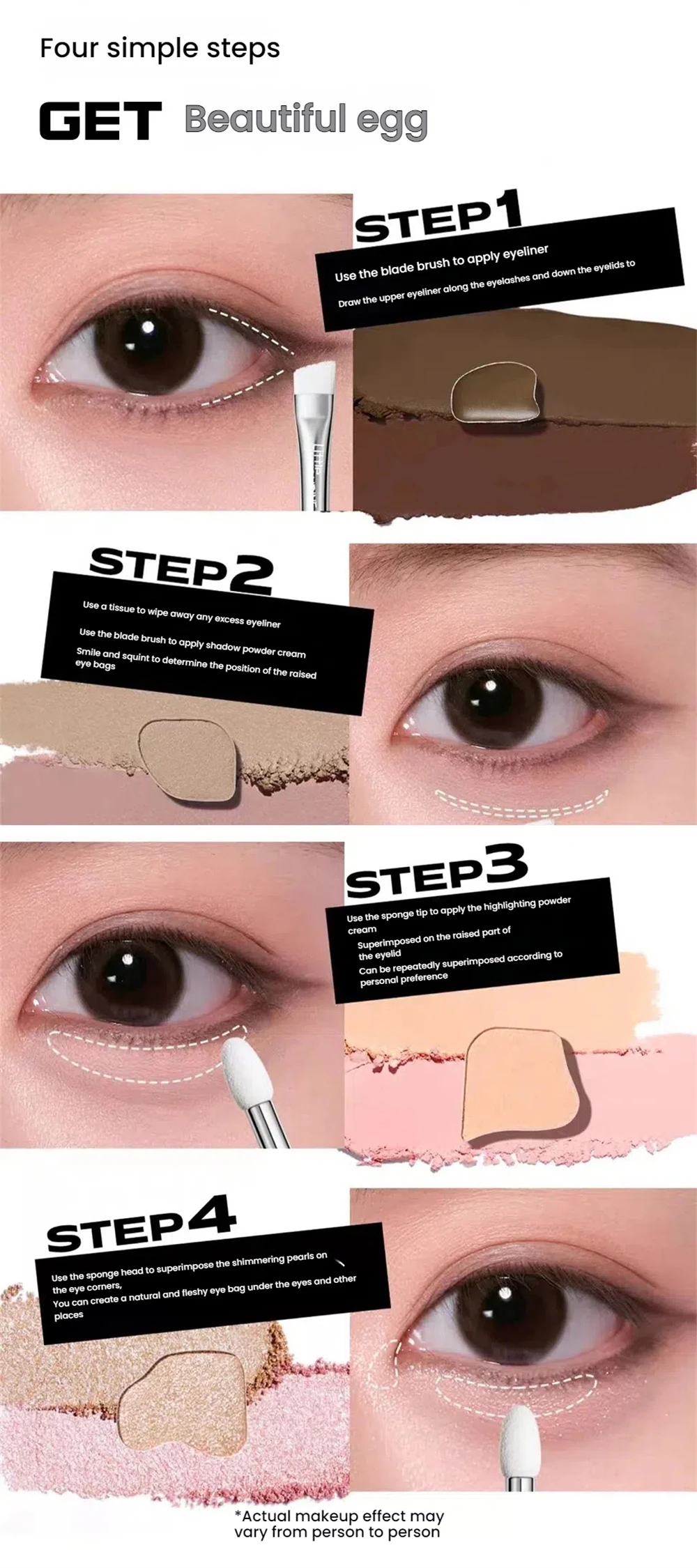 Four simple steps

GET Beautiful egg

STEP1

Use the blade brush to apply eyeliner

Draw the upper eyeliner along the eyelashes and down the eyelids to

STEP2

Use a tissue to wipe away any excess eyeliner

Use the blade brush to apply shadow powder cream

Smile and squint to determine the position of the raised eye bags

STEP3

Use the sponge tip to apply the highlighting powder cream

Superimposed on the raised part of the eyelid

Can be repeatedly superimposed according to personal preference

STEP4

Use the sponge head to superimpose the shimmering pearls on the eye corners,

You can create a natural and fleshy eye bag under the eyes and other places

*Actual makeup effect may vary from person to person