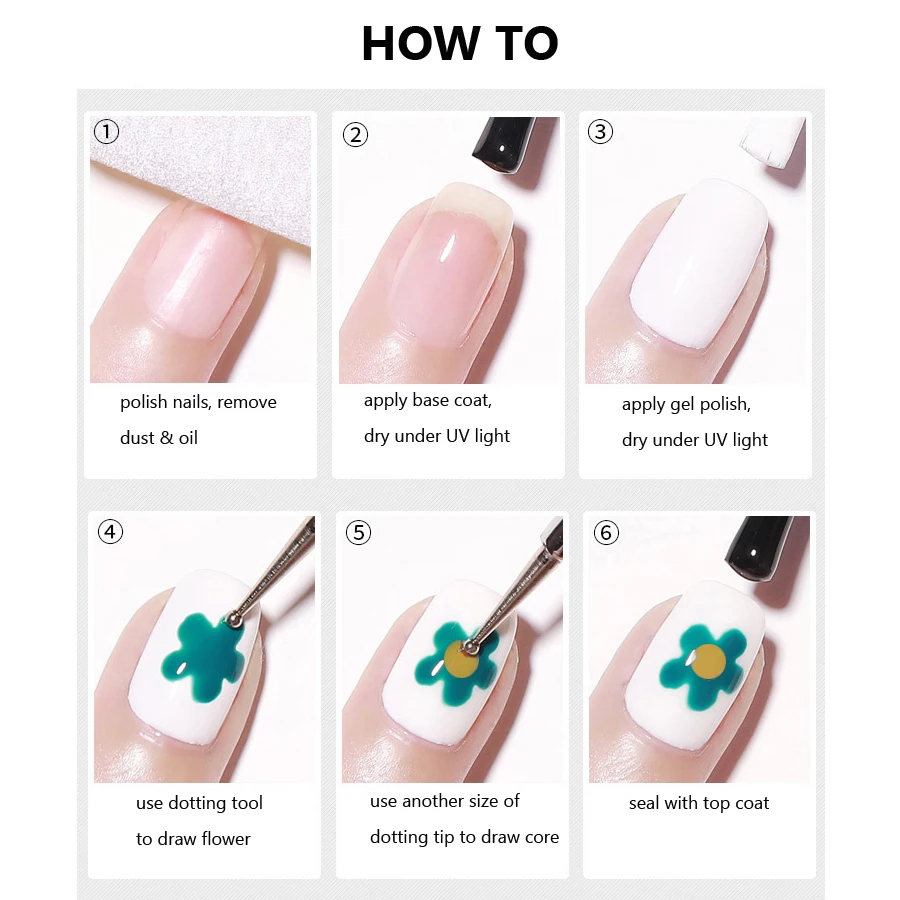 HOW TO

①
polish nails, remove dust & oil

②
apply base coat, dry under UV light

③
apply gel polish, dry under UV light

④
use dotting tool to draw flower

⑤
use another size of dotting tip to draw core

⑥
seal with top coat