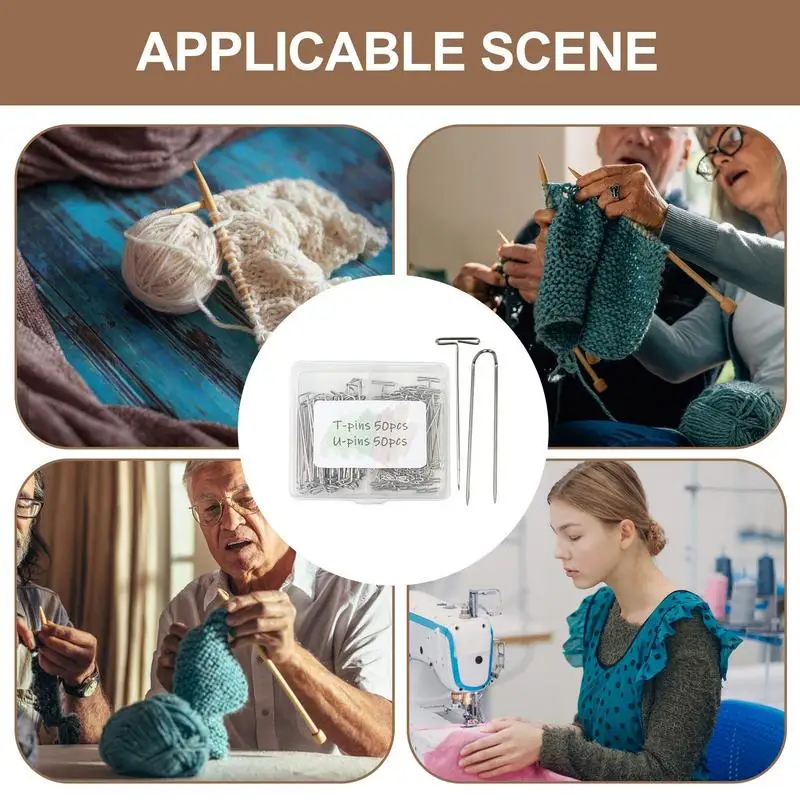 APPLICABLE SCENE

T-pins 50pcs
U-pins 50pcs