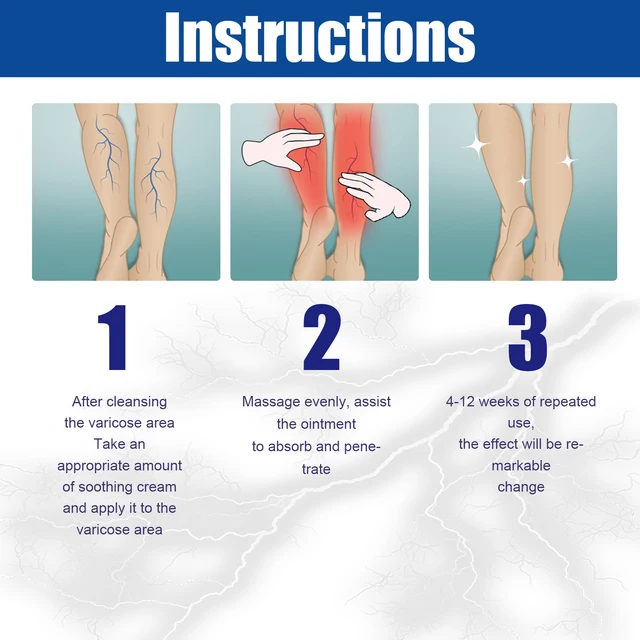 Instructions

1

After cleansing the varicose area Take an appropriate amount of soothing cream and apply it to the varicose area

2

Massage evenly, assist the ointment to absorb and penetrate

3

4-12 weeks of repeated use, the effect will be remarkable change