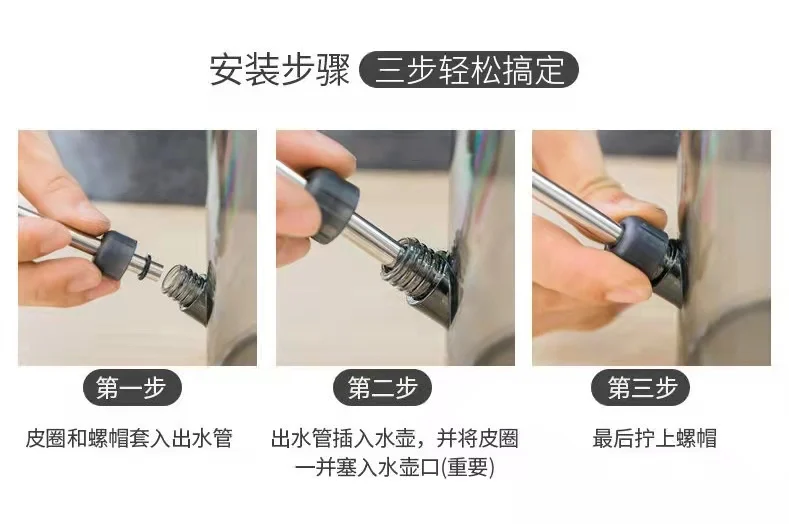 安装步骤 三步轻松搞定

第一步

皮圈和螺帽套入出水管

第二步

出水管插入水壶，并将皮圈一并塞入水壶口(重要)

第三步

最后拧上螺帽