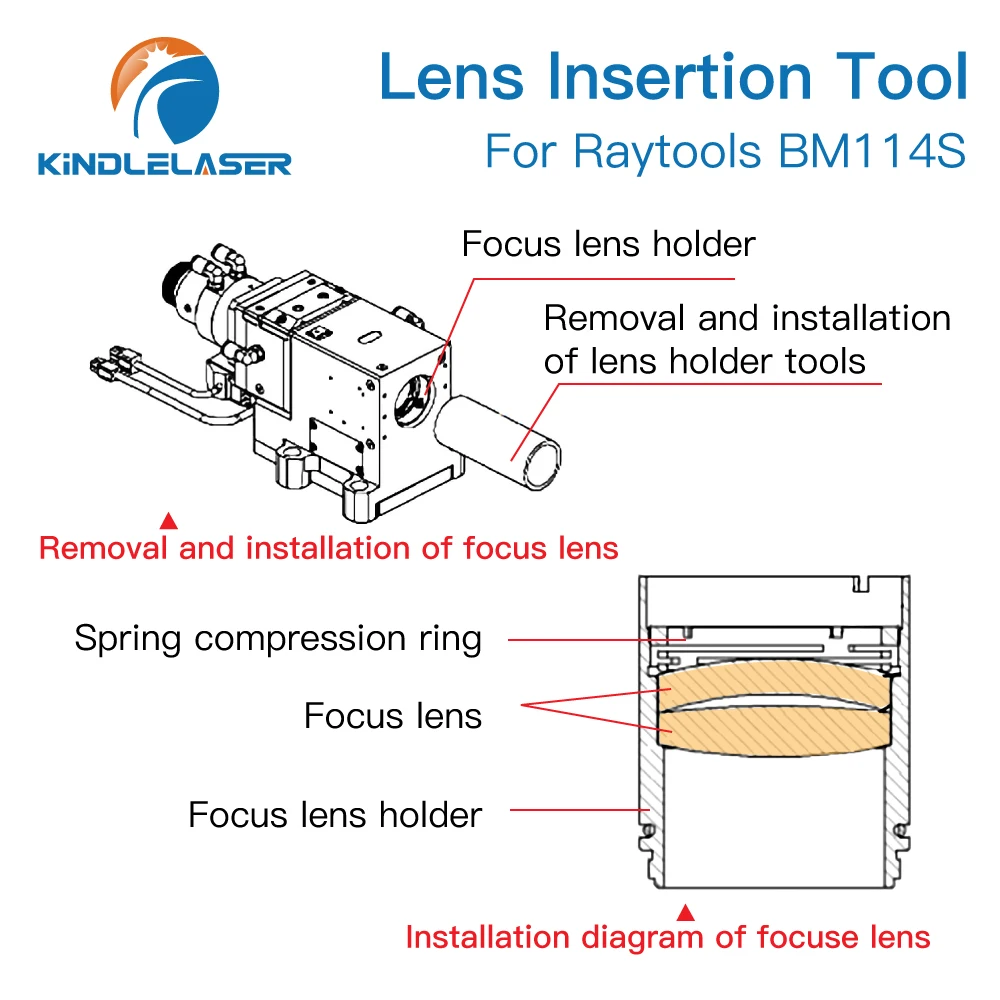 KINDLELASER

Lens Insertion Tool
For Raytools BM114S

Focus lens holder

Removal and installation of lens holder tools

Removal and installation of focus lens

Spring compression ring

Focus lens

Focus lens holder

Installation diagram of focuse lens