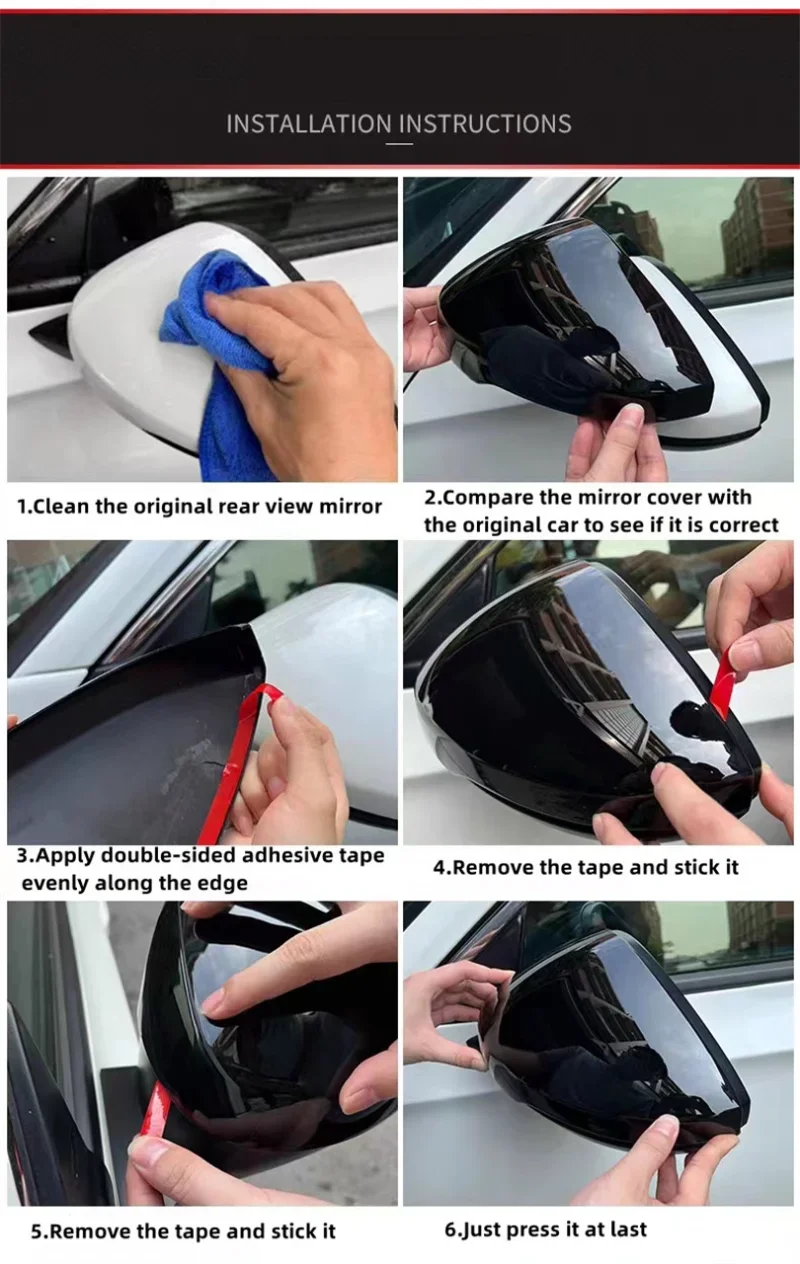 INSTALLATION INSTRUCTIONS

1.Clean the original rear view mirror

2.Compare the mirror cover with the original car to see if it is correct

3.Apply double-sided adhesive tape evenly along the edge

4.Remove the tape and stick it

5.Remove the tape and stick it

6.Just press it at last