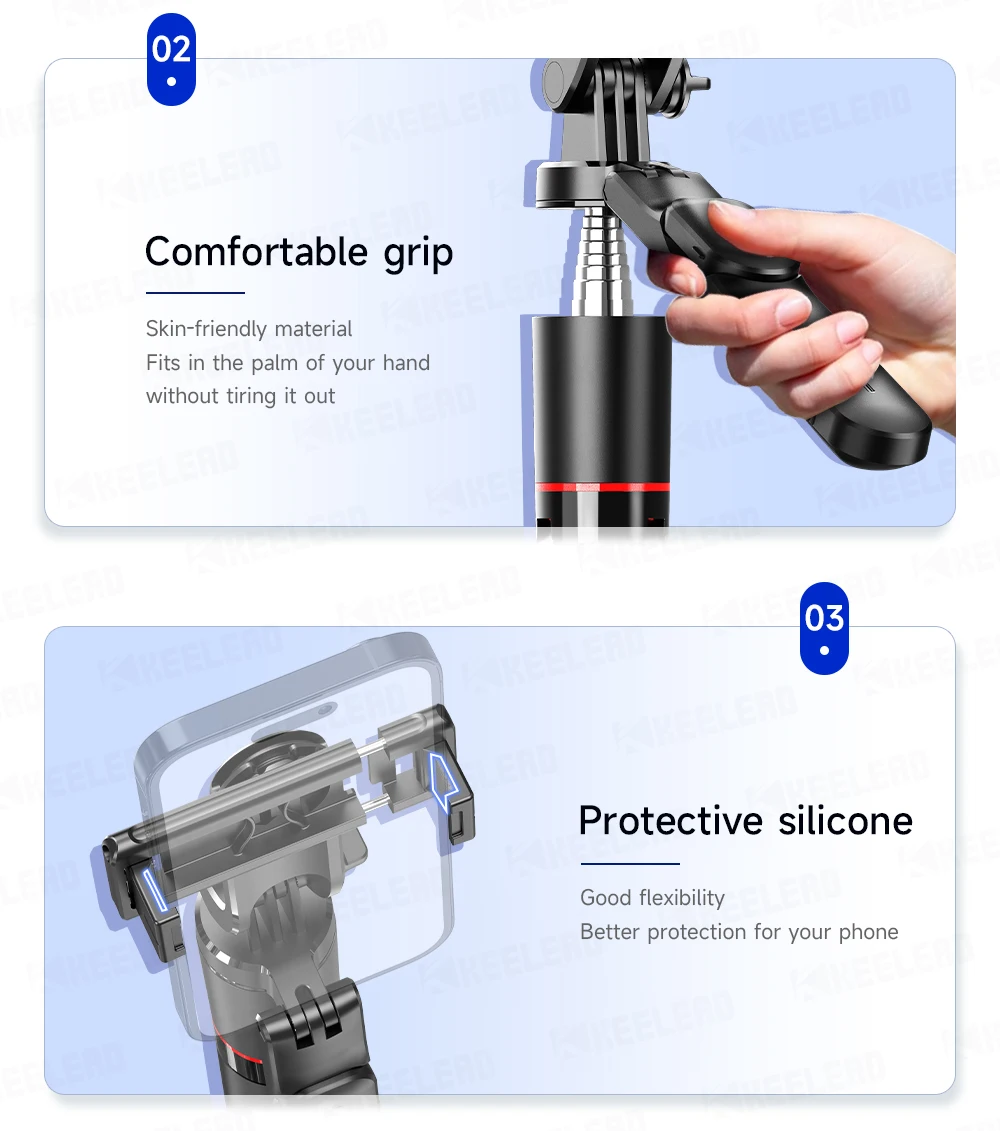 02

Comfortable grip

Skin-friendly material
Fits in the palm of your hand
without tiring it out

03

Protective silicone

Good flexibility
Better protection for your phone

KEELEAD