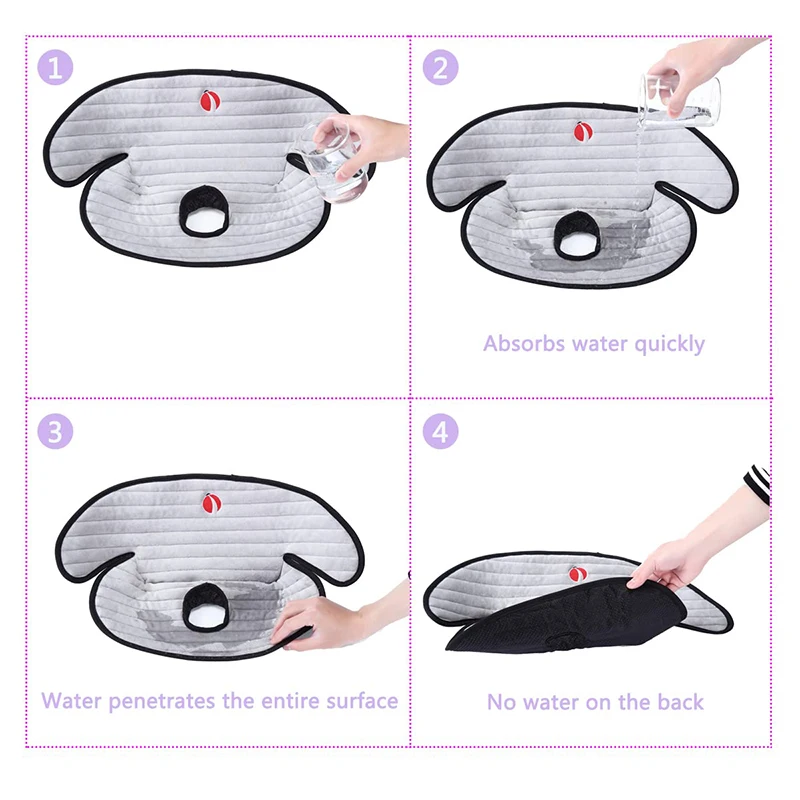 1

2

Absorbs water quickly

3

Water penetrates the entire surface

4

No water on the back