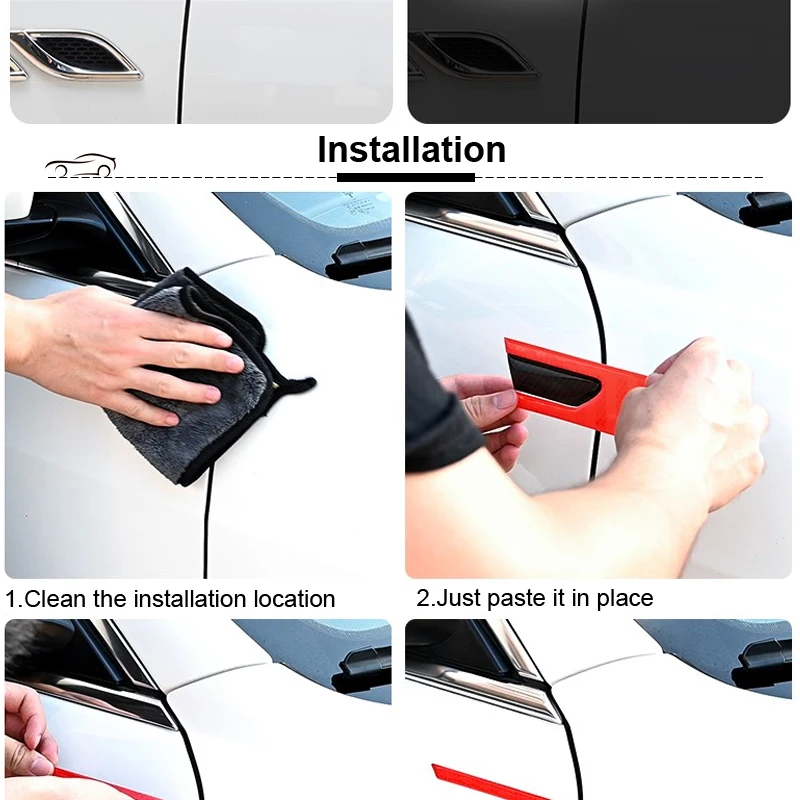 Installation

1.Clean the installation location

2.Just paste it in place