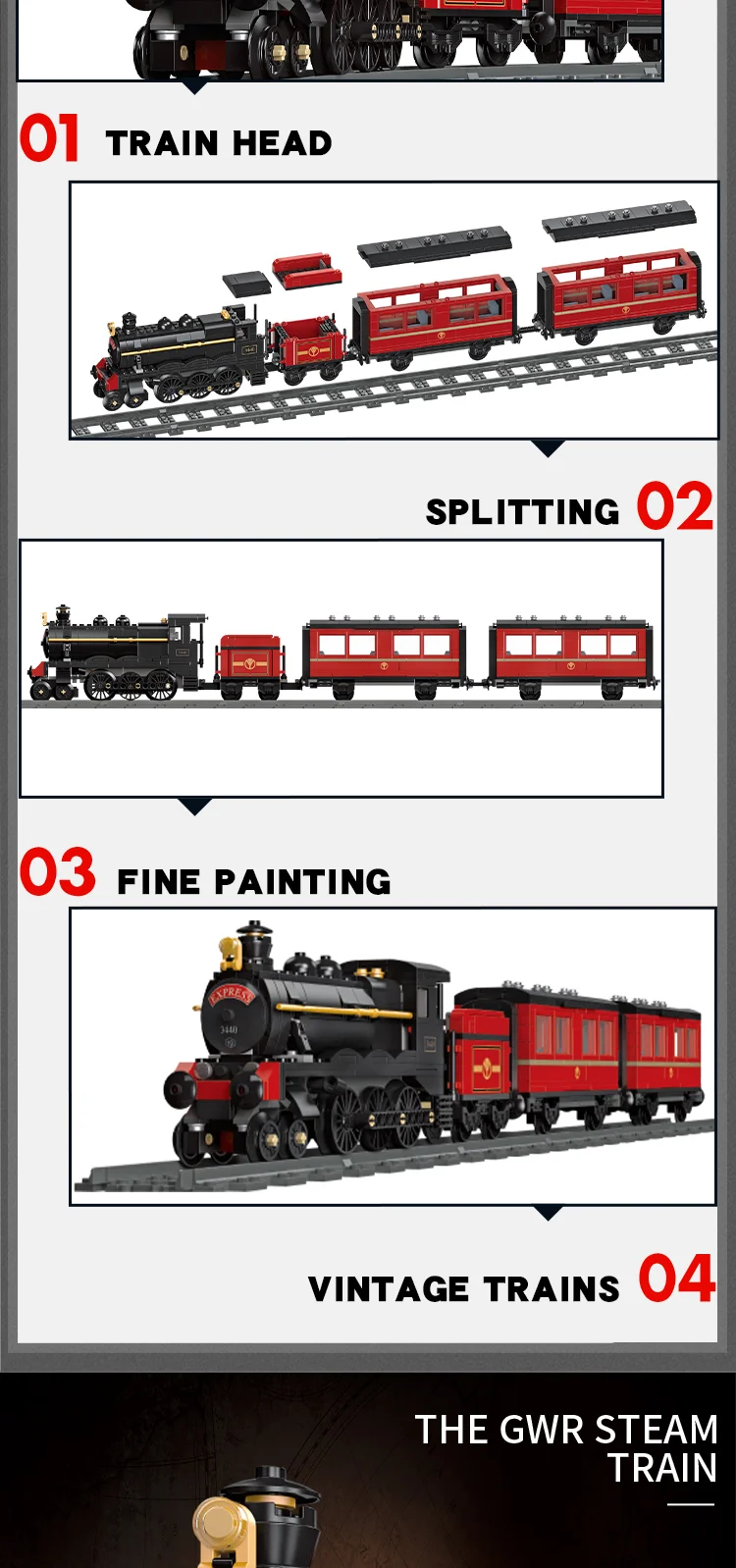 01 TRAIN HEAD

SPLITTING 02

03 FINE PAINTING

EXPRESS

3440

VINTAGE TRAINS 04

THE GWR STEAM TRAIN