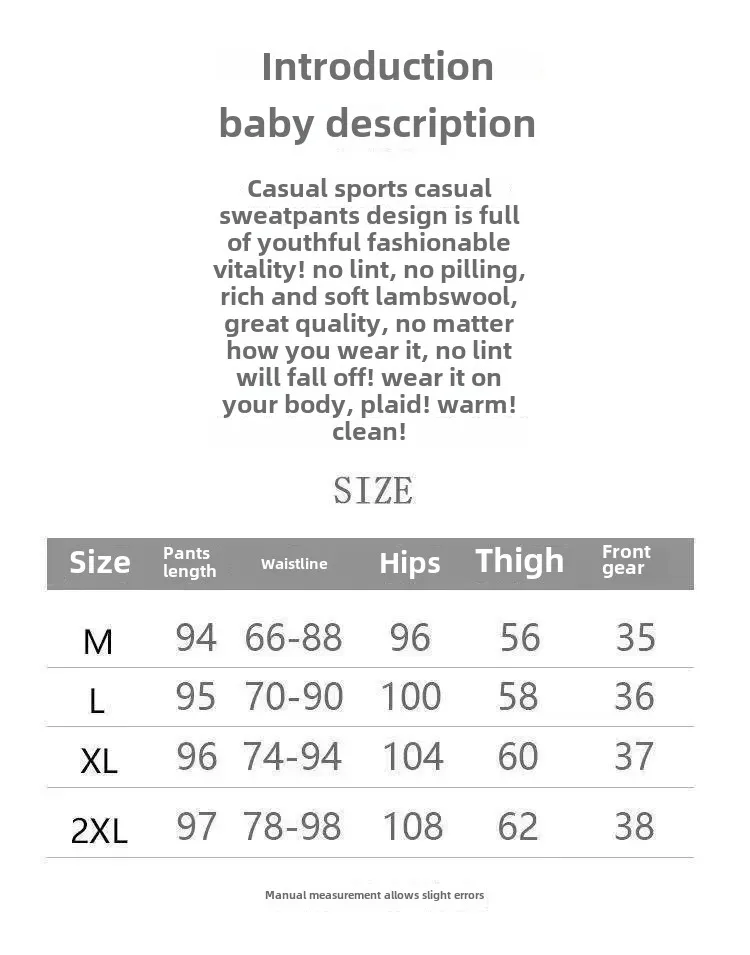 Introduction
baby description

Casual sports casual sweatpants design is full of youthful fashionable vitality! no lint, no pilling, rich and soft lambswool, great quality, no matter how you wear it, no lint will fall off! wear it on your body, plaid! warm! clean!

SIZE

| Size | Pants length | Waistline | Hips | Thigh | Front gear |
|---|---|---|---|---|---|
| M | 94 | 66-88 | 96 | 56 | 35 |
| L | 95 | 70-90 | 100 | 58 | 36 |
| XL | 96 | 74-94 | 104 | 60 | 37 |
| 2XL | 97 | 78-98 | 108 | 62 | 38 |

Manual measurement allows slight errors