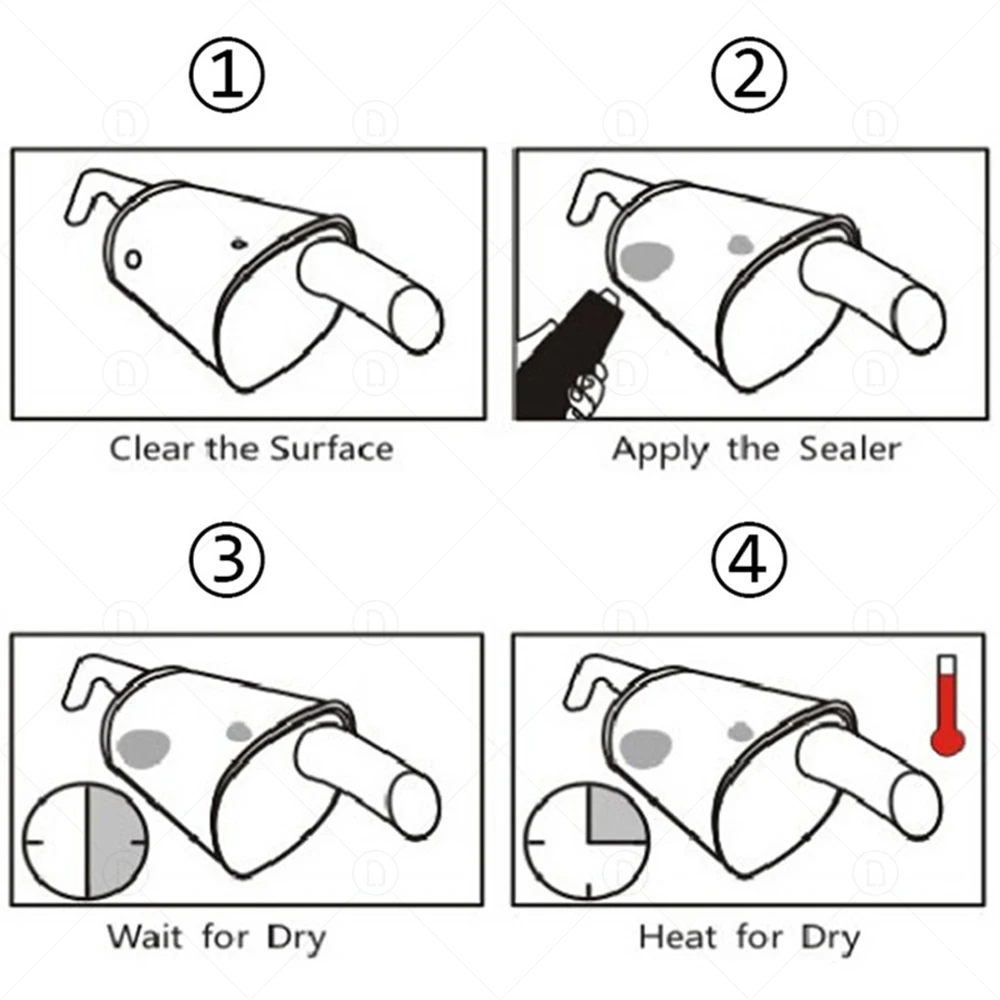 ①

Clear the Surface

②

Apply the Sealer

③

Wait for Dry

④

Heat for Dry