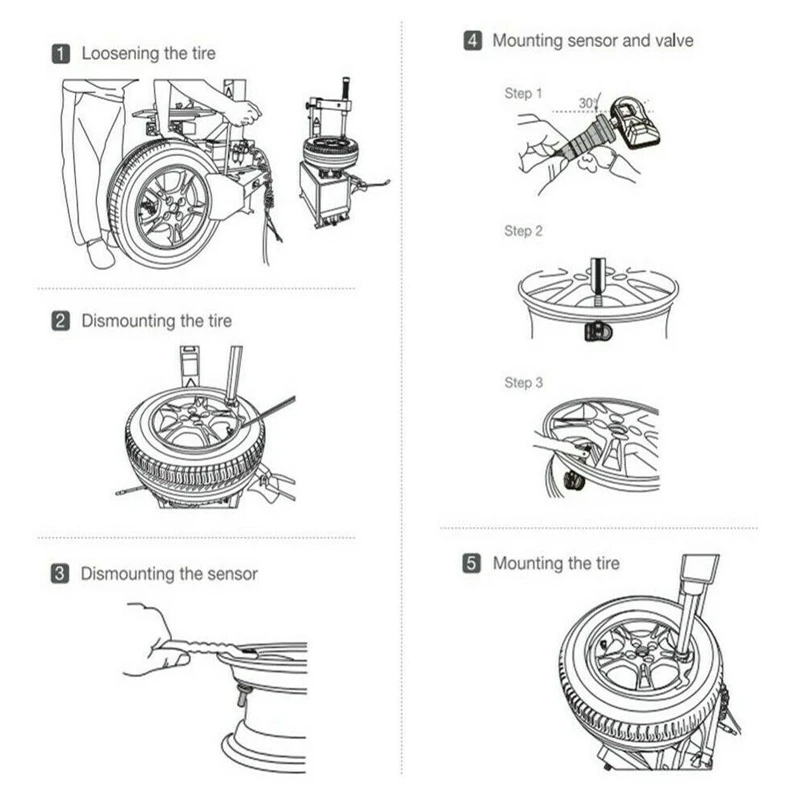 1 Loosening the tire

2 Dismounting the tire

3 Dismounting the sensor

4 Mounting sensor and valve

Step 1

30°

Step 2

Step 3

5 Mounting the tire