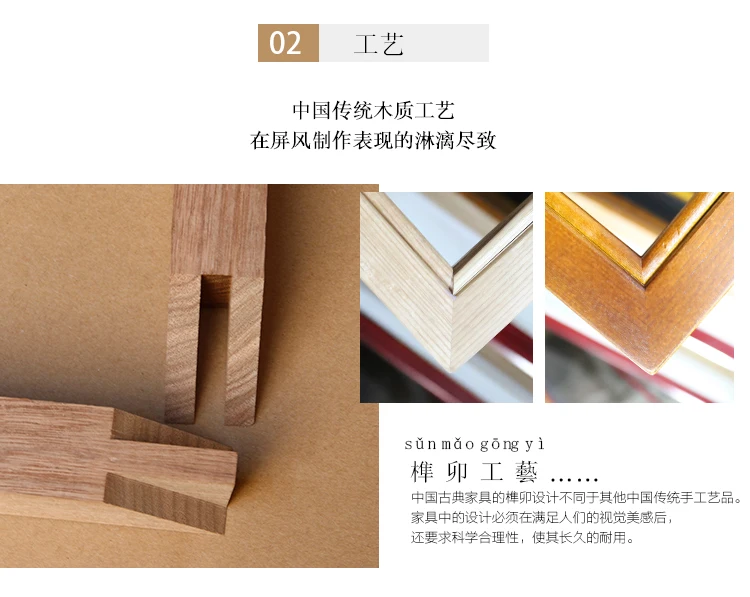 02 工艺

中国传统木质工艺
在屏风制作表现的淋漓尽致

sǔn mǎo gōng yì
榫卯工藝……
中国古典家具的榫卯设计不同于其他中国传统手工艺品。
家具中的设计必须在满足人们的视觉美感后，
还要求科学合理性，使其长久的耐用。