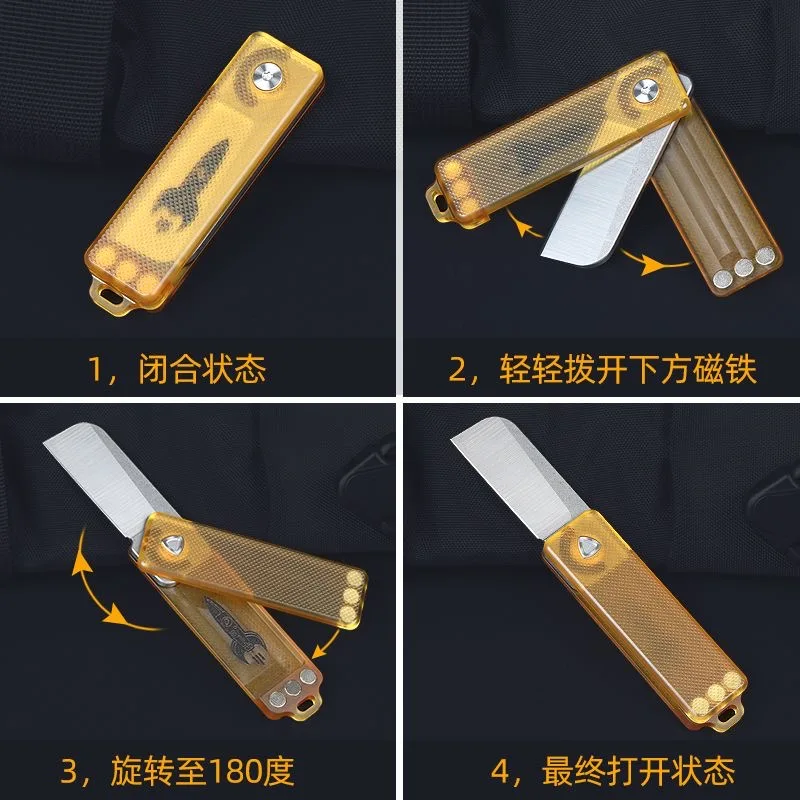 1，闭合状态

2，轻轻拨开下方磁铁

3，旋转至180度

4，最终打开状态